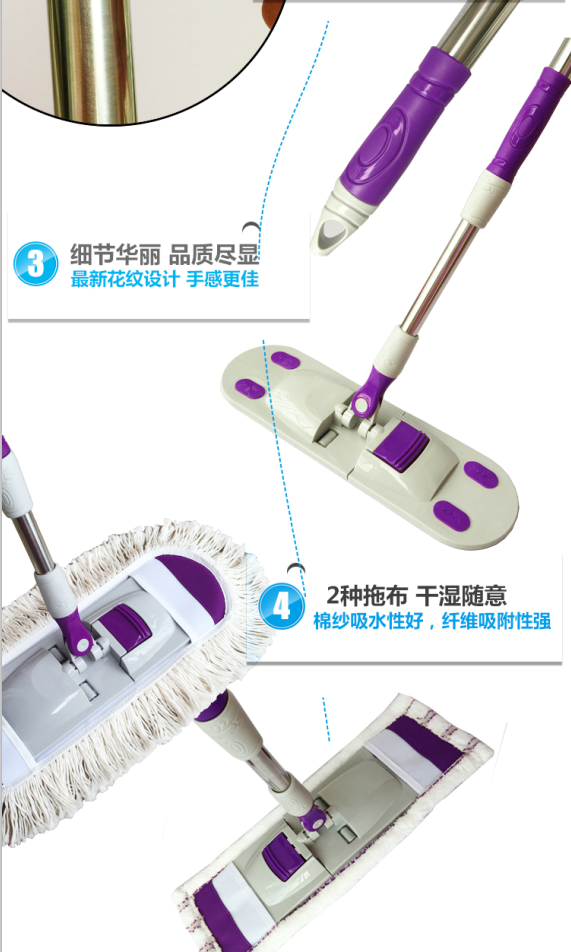 3 细节华丽 品质尽显
最新花纹设计 手感更佳

4 2种拖布 干湿随意
棉纱吸水性好，纤维吸附性强