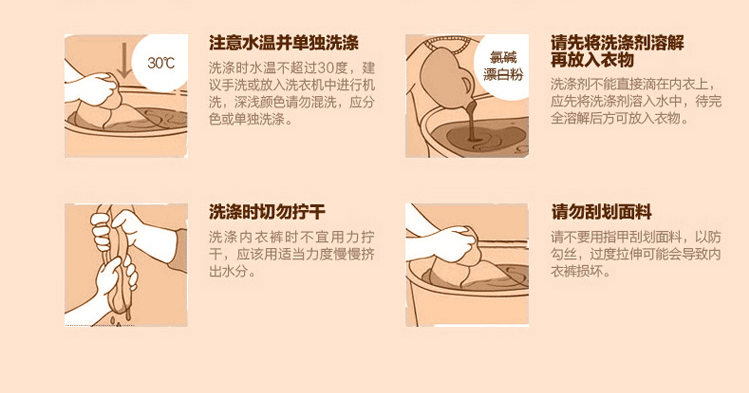 30℃

注意水温并单独洗涤

洗涤时水温不超过30度，建议手洗或放入洗衣机中进行机洗，深浅颜色请勿混洗，应分色或单独洗涤。

氯碱
漂白粉

请先将洗涤剂溶解再放入衣物

洗涤剂不能直接滴在内衣上，应先将洗涤剂溶入水中，待完全溶解后方可放入衣物。

洗涤时切勿拧干

洗涤内衣裤时不宜用力拧干，应该用适当力度慢慢挤出水分。

请勿刮划面料

请不要用指甲刮划面料，以防勾丝，过度拉伸可能会导致内衣裤损坏。