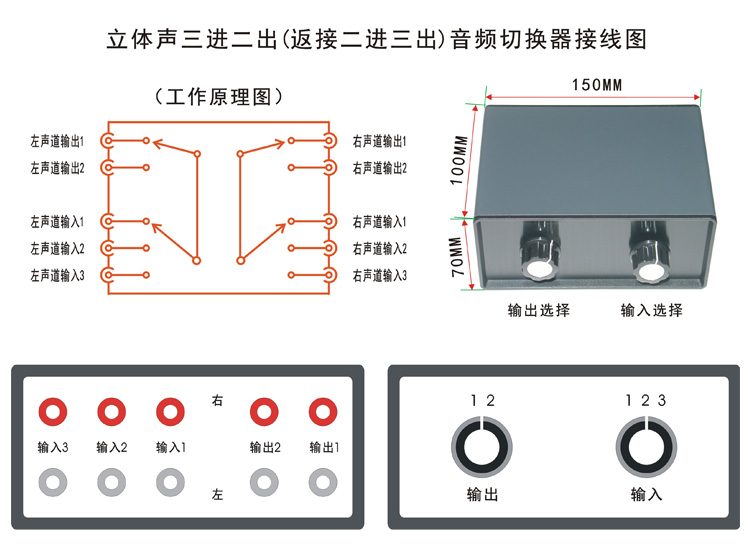 立体声三进二出(返接二进三出)音频切换器接线图

（工作原理图）

左声道输出1
左声道输出2
左声道输入1
左声道输入2
左声道输入3

右声道输出1
右声道输出2
右声道输入1
右声道输入2
右声道输入3

150MM
100MM
70MM

输出选择　输入选择

右
输入3　输入2　输入1　输出2　输出1
左

1 2
输出
1 2 3
输入