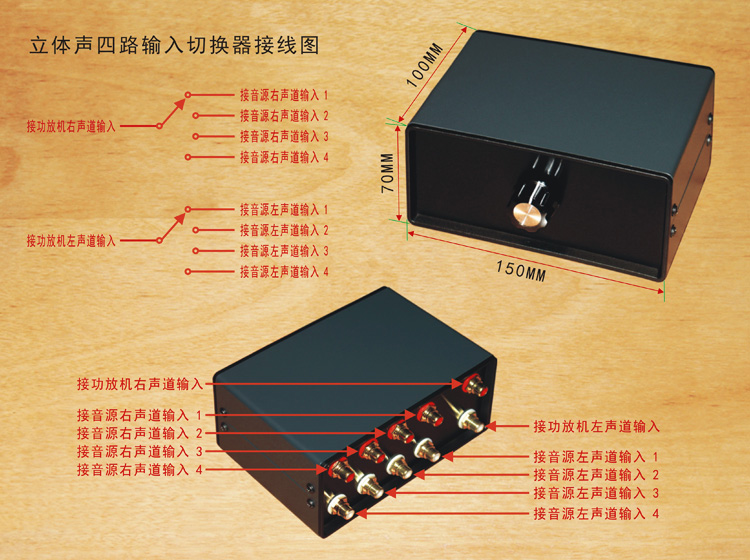 立体声四路输入切换器接线图

接功放机右声道输入

接音源右声道输入 1
接音源右声道输入 2
接音源右声道输入 3
接音源右声道输入 4

接功放机左声道输入

接音源左声道输入 1
接音源左声道输入 2
接音源左声道输入 3
接音源左声道输入 4

100MM
70MM
150MM

接功放机右声道输入
接音源右声道输入 1
接音源右声道输入 2
接音源右声道输入 3
接音源右声道输入 4

接功放机左声道输入
接音源左声道输入 1
接音源左声道输入 2
接音源左声道输入 3
接音源左声道输入 4