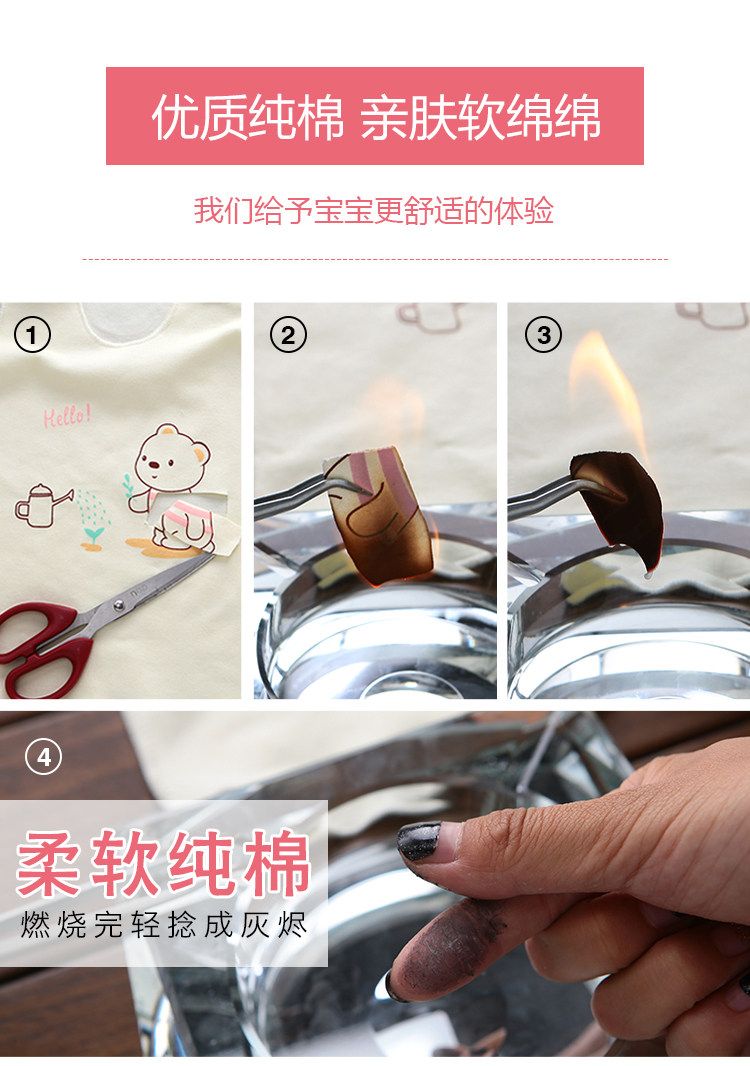 优质纯棉 亲肤软绵绵

我们给予宝宝更舒适的体验

①

Hello!

②

③

④

柔软纯棉

燃烧完轻捻成灰烬