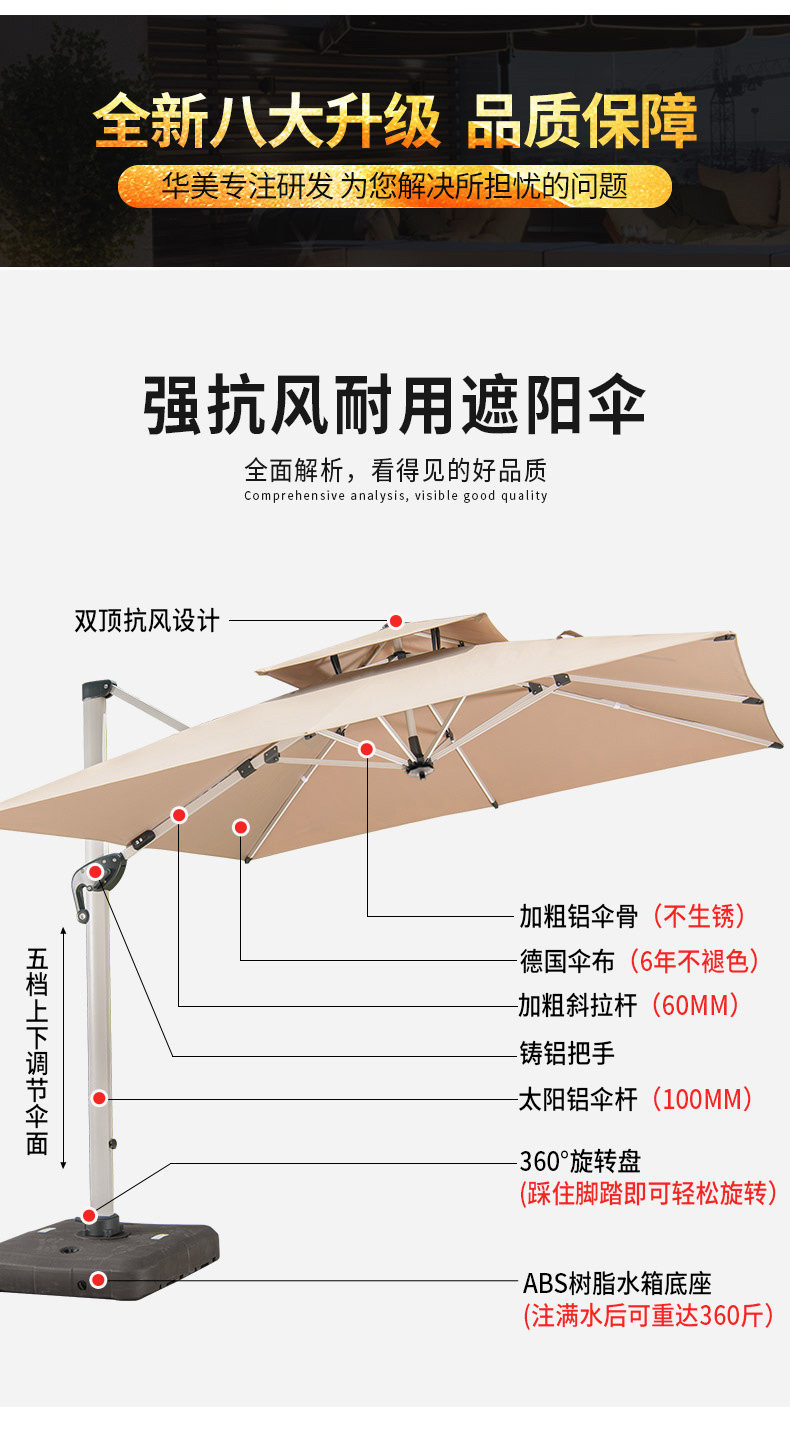 全新八大升级 品质保障

华美专注研发 为您解决所担忧的问题

强抗风耐用遮阳伞

全面解析，看得见的好品质

Comprehensive analysis, visible good quality

双顶抗风设计

五档上下调节伞面

加粗铝伞骨（不生锈）

德国伞布（6年不褪色）

加粗斜拉杆（60MM）

铸铝把手

太阳铝伞杆（100MM）

360°旋转盘
(踩住脚踏即可轻松旋转)

ABS树脂水箱底座
(注满水后可重达360斤)