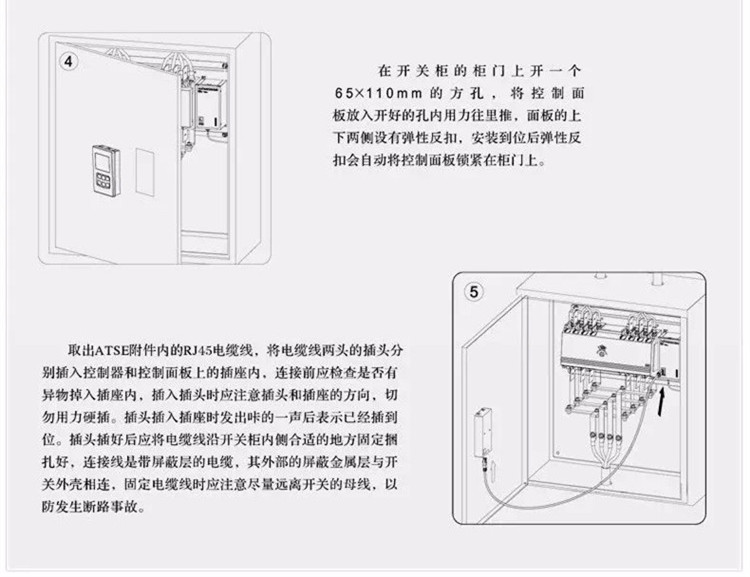 4

在开关柜的柜门上开一个65×110mm的方孔，将控制面板放入开好的孔内用力往里推，面板的上下两侧设有弹性反扣，安装到位后弹性反扣会自动将控制面板锁紧在柜门上。

5

取出ATSE附件内的RJ45电缆线，将电缆线两头的插头分别插入控制器和控制面板上的插座内，连接前应检查是否有异物掉入插座内，插入插头时应注意插头和插座的方向，切勿用力硬插。插头插入插座时发出咔的一声后表示已经插到位。插头插好后应将电缆线沿开关柜内侧合适的地方固定捆扎好，连接线是带屏蔽层的电缆，其外部的屏蔽金属层与开关外壳相连，固定电缆线时应注意尽量远离开关的母线，以防发生断路事故。