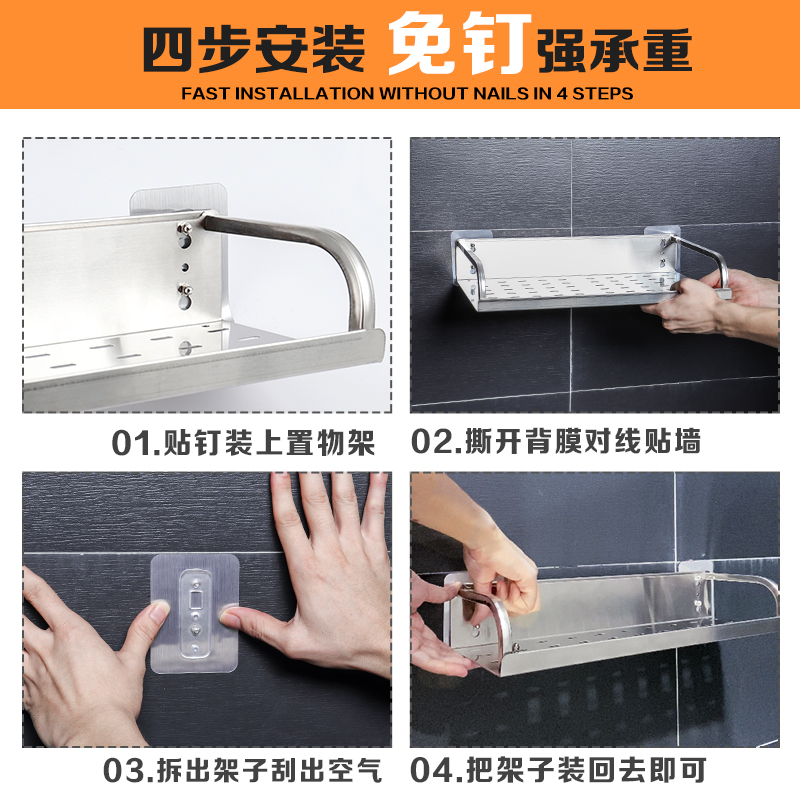 四步安装 免钉强承重
FAST INSTALLATION WITHOUT NAILS IN 4 STEPS

01.贴钉装上置物架

02.撕开背膜对线贴墙

03.拆出架子刮出空气

04.把架子装回去即可