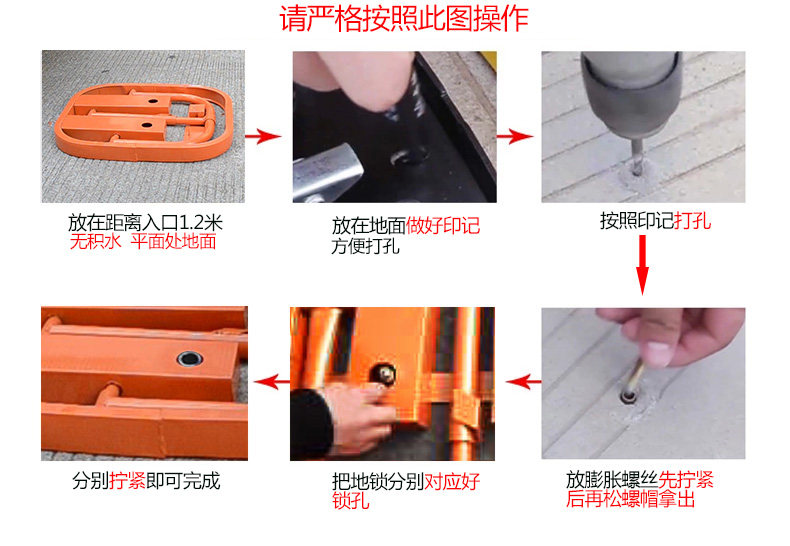 请严格按照此图操作

放在距离入口1.2米
无积水 平面处地面

放在地面做好印记
方便打孔

按照印记打孔

放膨胀螺丝先拧紧
后再松螺帽拿出

把地锁分别对应好
锁孔

分别拧紧即可完成