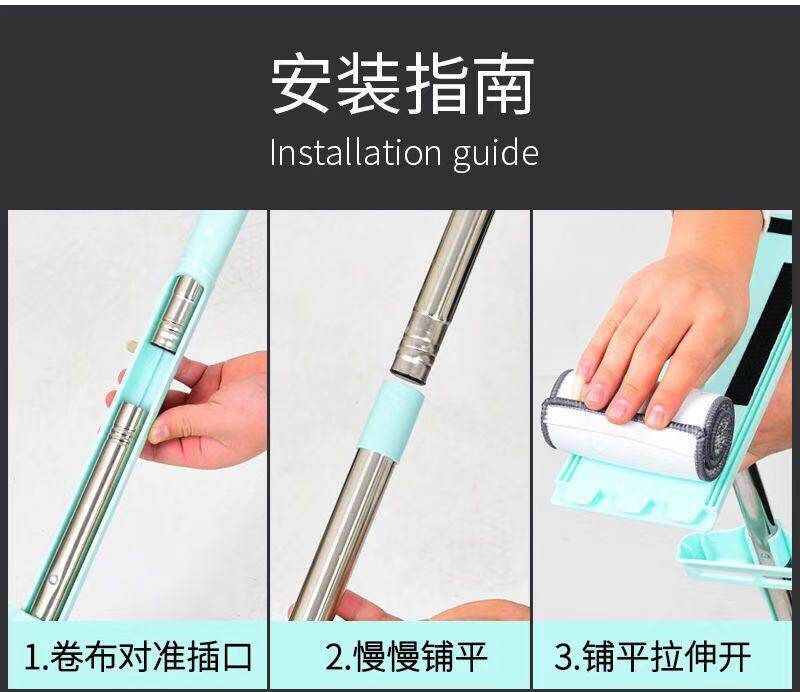 安装指南
Installation guide

1.卷布对准插口

2.慢慢铺平

3.铺平拉伸开