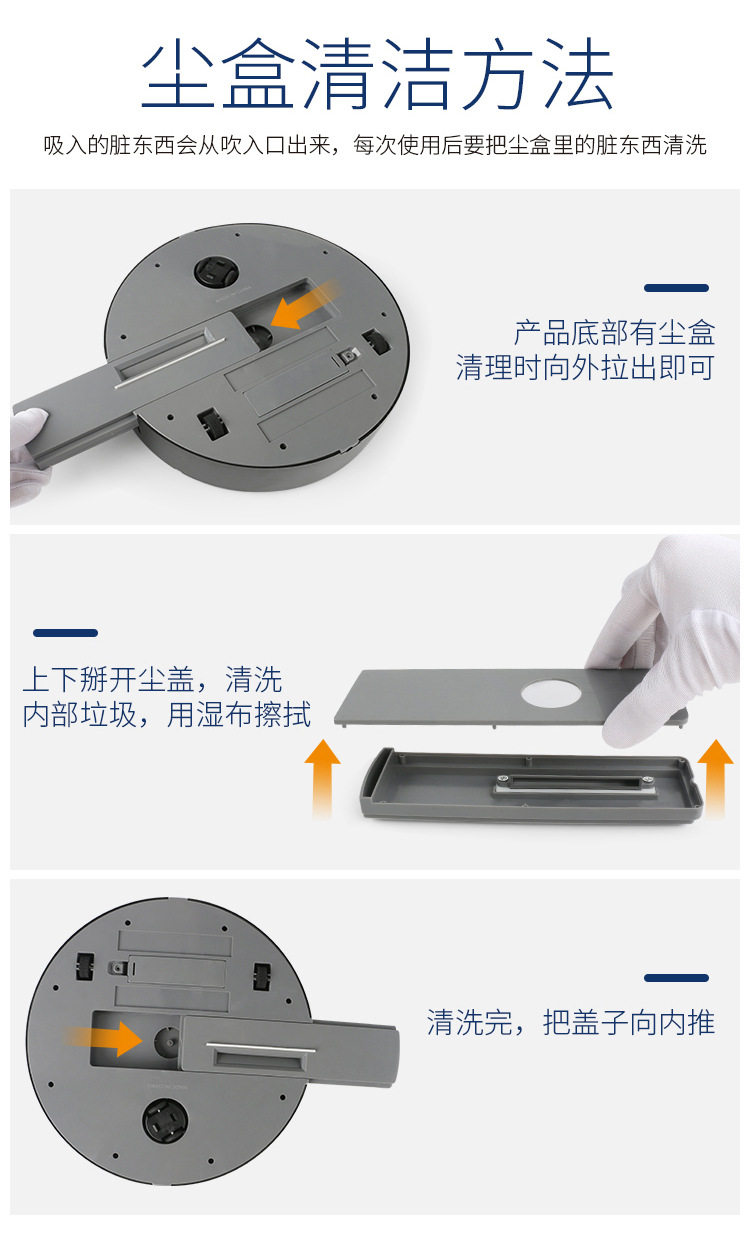 尘盒清洁方法

吸入的脏东西会从吹入口出来，每次使用后要把尘盒里的脏东西清洗

产品底部有尘盒
清理时向外拉出即可

上下掰开尘盖，清洗
内部垃圾，用湿布擦拭

清洗完，把盖子向内推