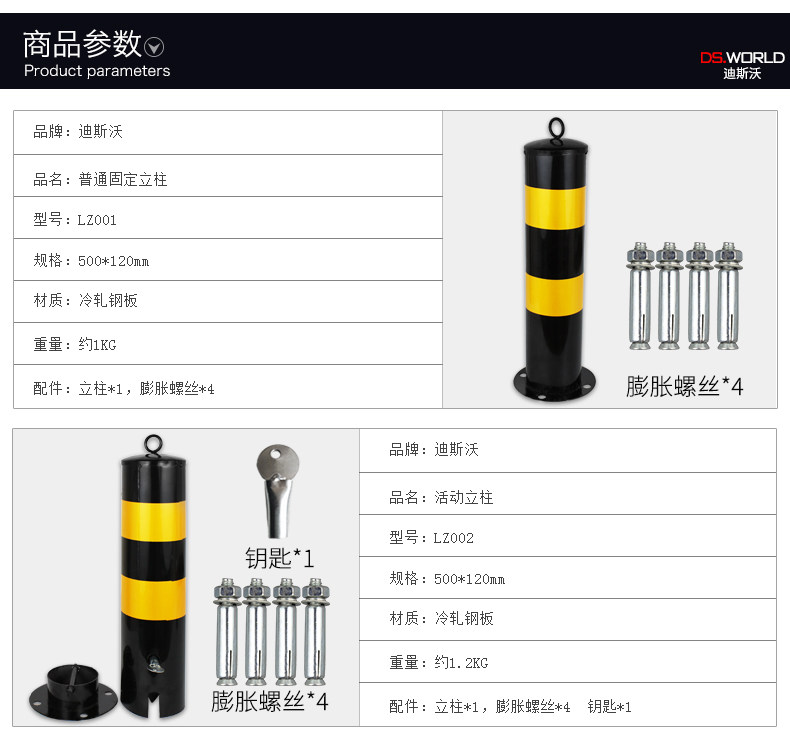 商品参数
Product parameters

DS.WORLD
迪斯沃

品牌：迪斯沃

品名：普通固定立柱

型号：LZ001

规格：500*120mm

材质：冷轧钢板

重量：约1KG

配件：立柱*1，膨胀螺丝*4

膨胀螺丝*4

钥匙*1

膨胀螺丝*4

品牌：迪斯沃

品名：活动立柱

型号：LZ002

规格：500*120mm

材质：冷轧钢板

重量：约1.2KG

配件：立柱*1，膨胀螺丝*4 钥匙*1