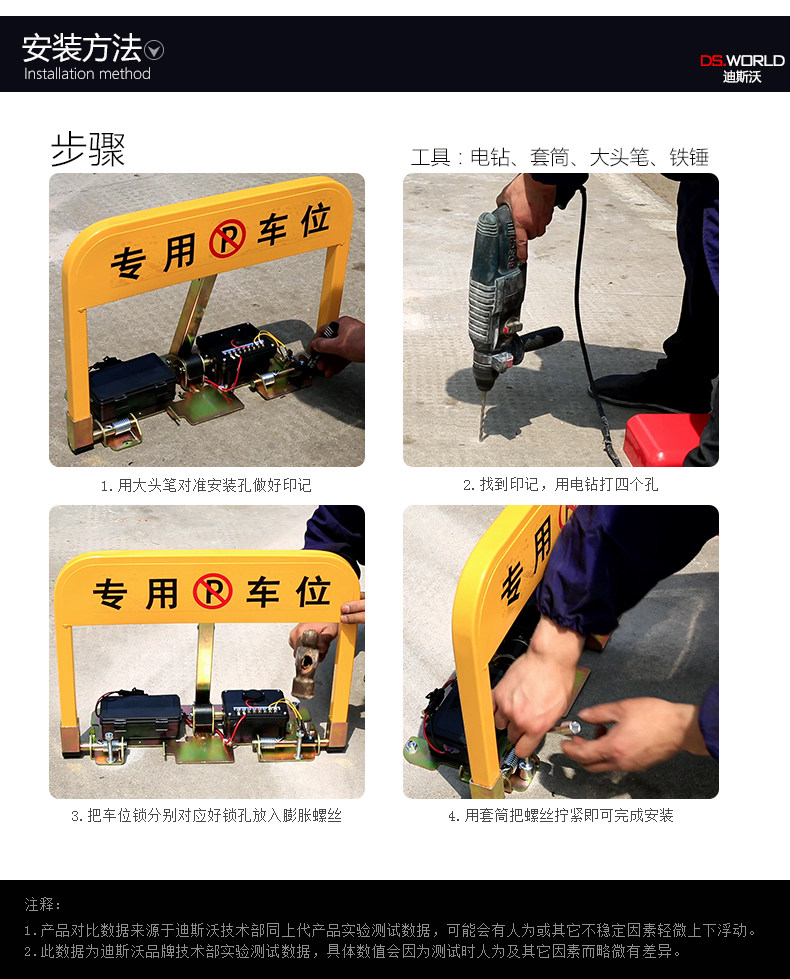 安装方法
Installation method

DS.WORLD
迪斯沃

步骤

工具：电钻、套筒、大头笔、铁锤

专用 P 车位

1.用大头笔对准安装孔做好印记

2.找到印记，用电钻打四个孔

专用 P 车位

专用

3.把车位锁分别对应好锁孔放入膨胀螺丝

4.用套筒把螺丝拧紧即可完成安装

注释：

1.产品对比数据来源于迪斯沃技术部同上代产品实验测试数据，可能会有人为或其它不稳定因素轻微上下浮动。

2.此数据为迪斯沃品牌技术部实验测试数据，具体数值会因为测试时人为及其它因素而略微有差异。