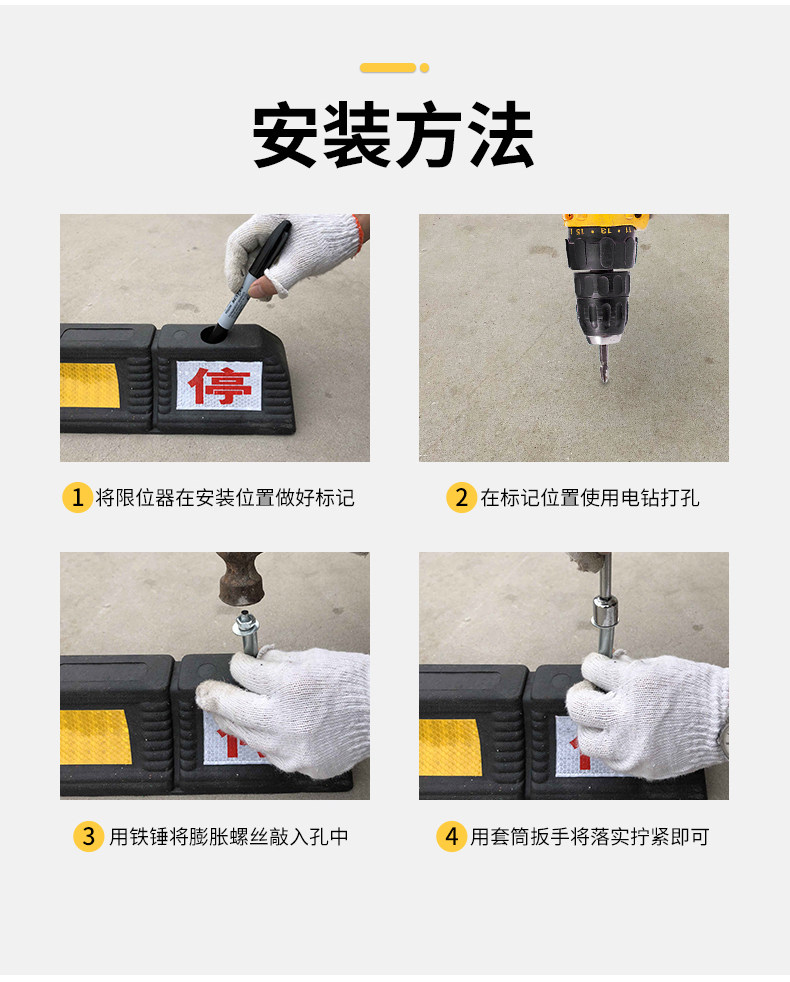 安装方法

停

1 将限位器在安装位置做好标记

2 在标记位置使用电钻打孔

3 用铁锤将膨胀螺丝敲入孔中

4 用套筒扳手将落实拧紧即可