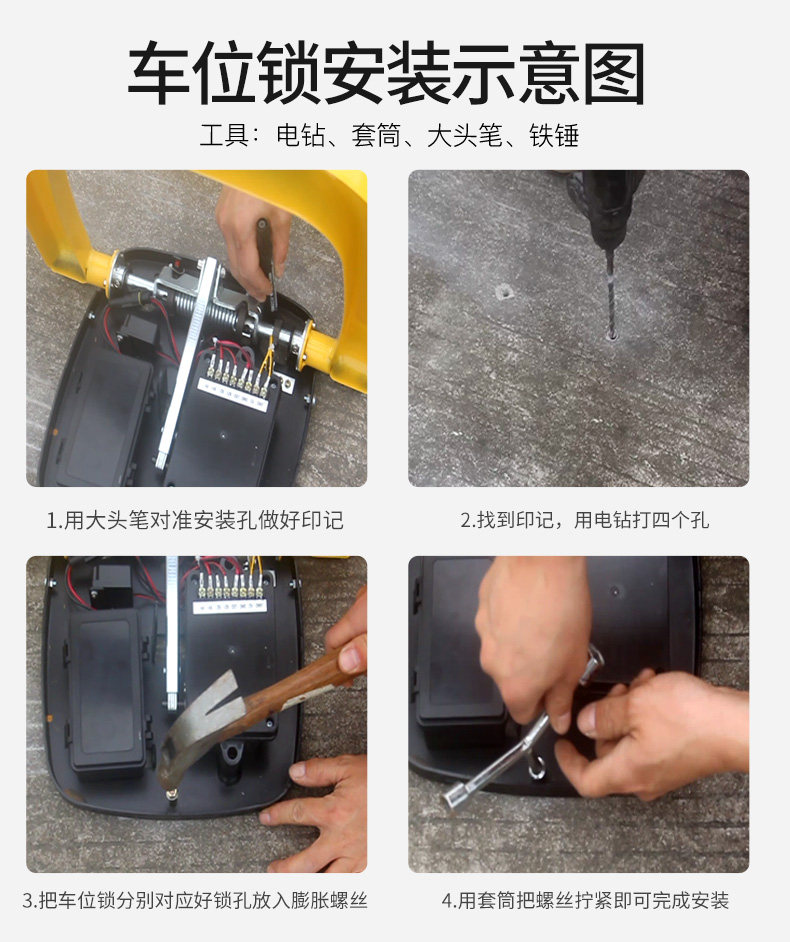 车位锁安装示意图

工具：电钻、套筒、大头笔、铁锤

1.用大头笔对准安装孔做好印记

2.找到印记，用电钻打四个孔

3.把车位锁分别对应好锁孔放入膨胀螺丝

4.用套筒把螺丝拧紧即可完成安装