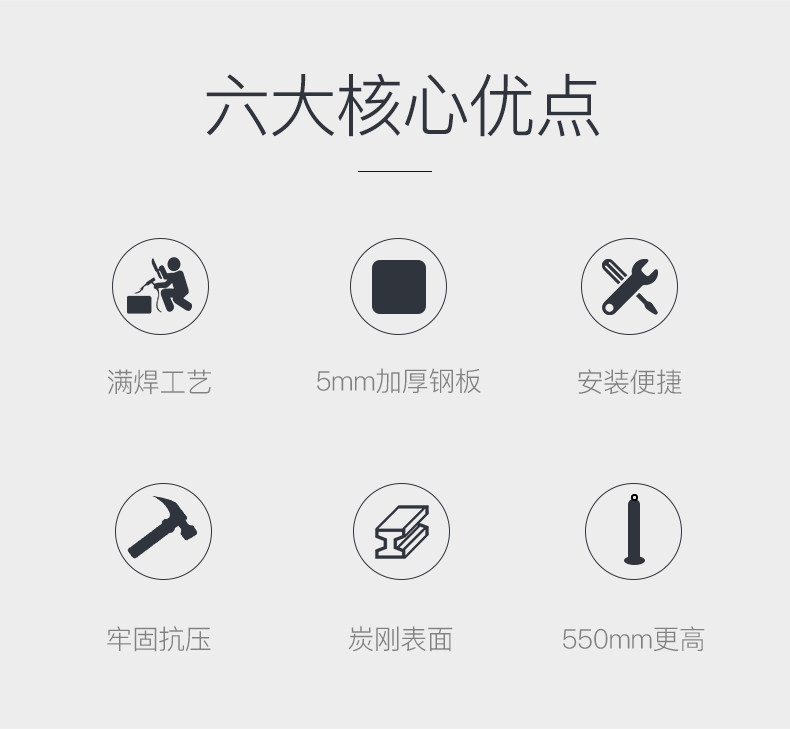 六大核心优点

满焊工艺

5mm加厚钢板

安装便捷

牢固抗压

炭刚表面

550mm更高