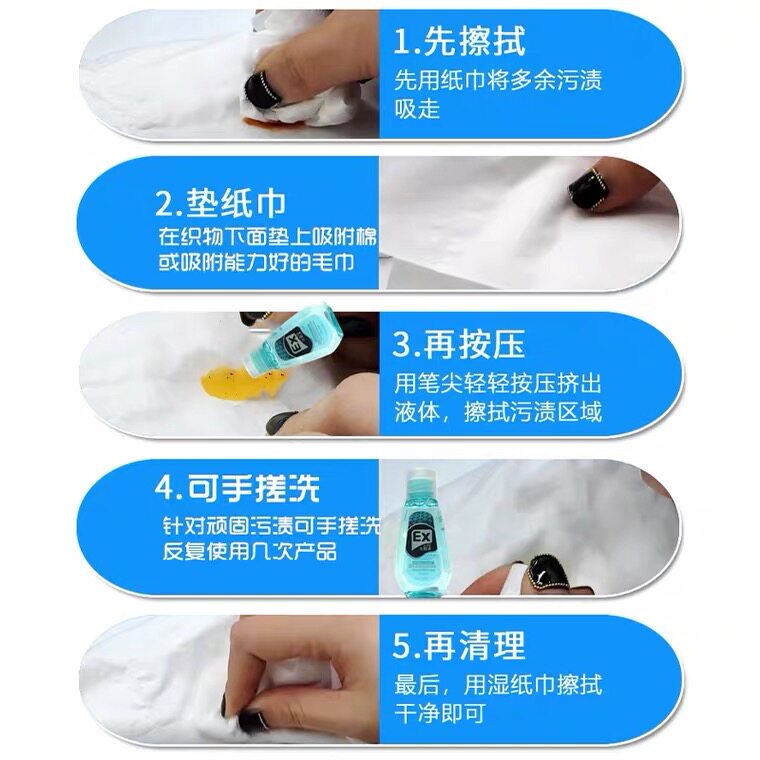 1.先擦拭
先用纸巾将多余污渍吸走

2.垫纸巾
在织物下面垫上吸附棉或吸附能力好的毛巾

EX

3.再按压
用笔尖轻轻按压挤出液体，擦拭污渍区域

4.可手搓洗
针对顽固污渍可手搓洗反复使用几次产品

EX

5.再清理
最后，用湿纸巾擦拭干净即可