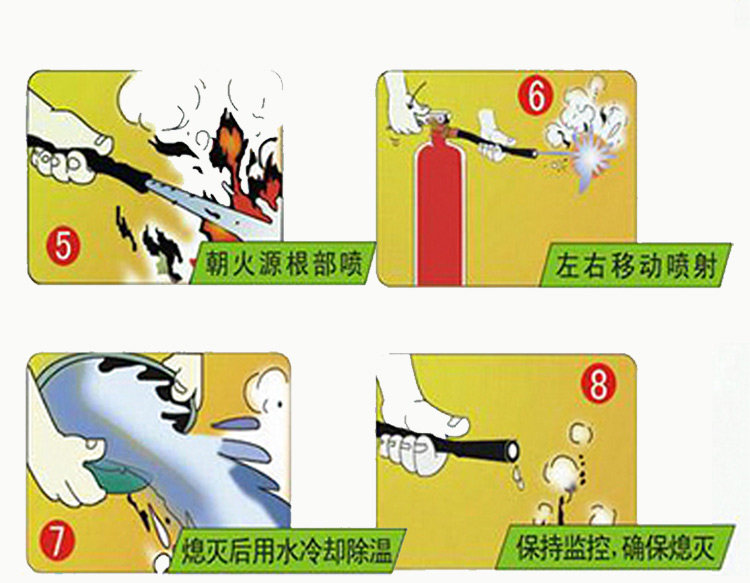 5
朝火源根部喷

6
左右移动喷射

7
熄灭后用水冷却除温

8
保持监控，确保熄灭