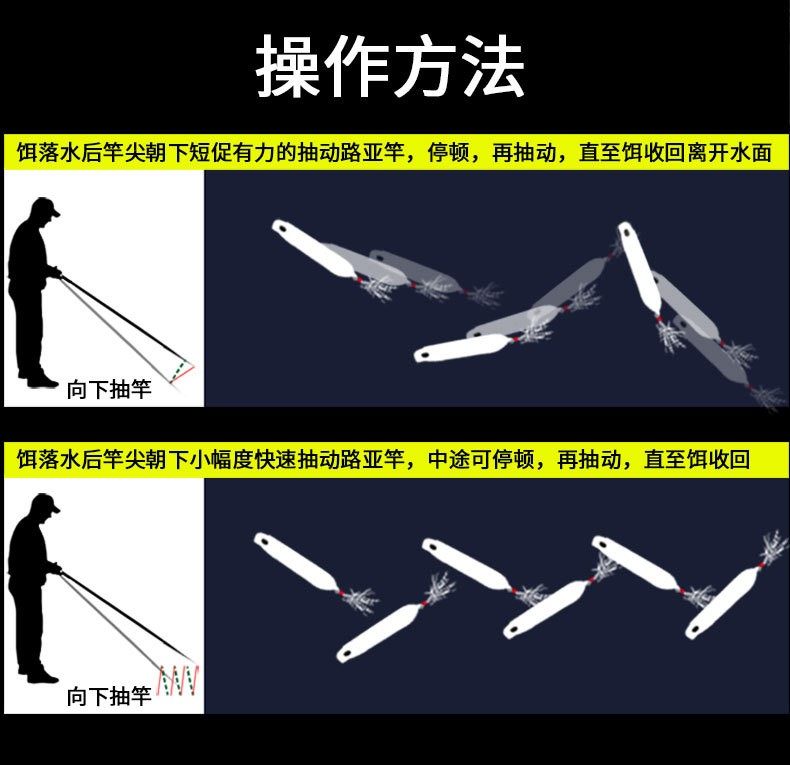 操作方法

饵落水后竿尖朝下短促有力的抽动路亚竿，停顿，再抽动，直至饵收回离开水面

向下抽竿

饵落水后竿尖朝下小幅度快速抽动路亚竿，中途可停顿，再抽动，直至饵收回

向下抽竿