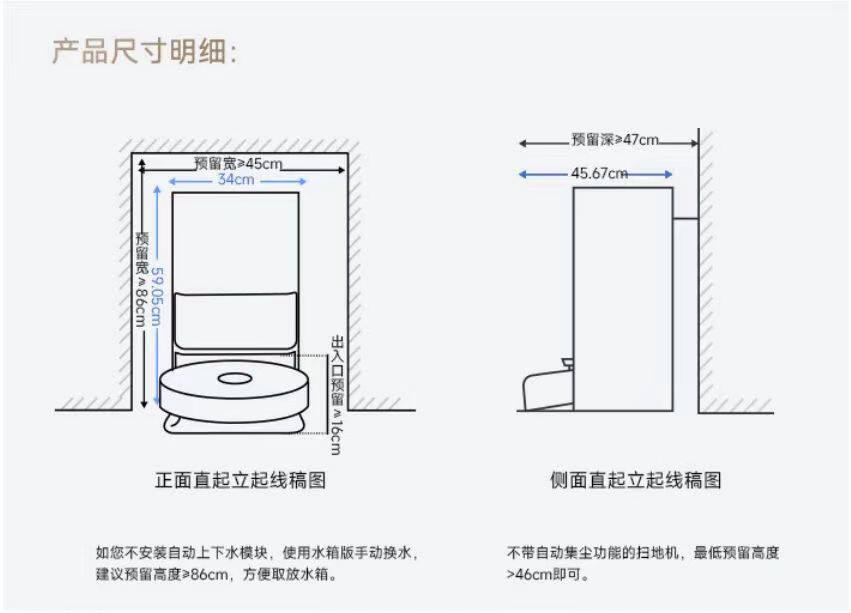 产品尺寸明细:

预留宽≥45cm
34cm
预留宽≥86cm
59.05cm
出入口预留≥16cm

正面直起立起线稿图

如您不安装自动上下水模块，使用水箱版手动换水，建议预留高度≥86cm，方便取放水箱。

预留深≥47cm
45.67cm

侧面直起立起线稿图

不带自动集尘功能的扫地机，最低预留高度>46cm即可。