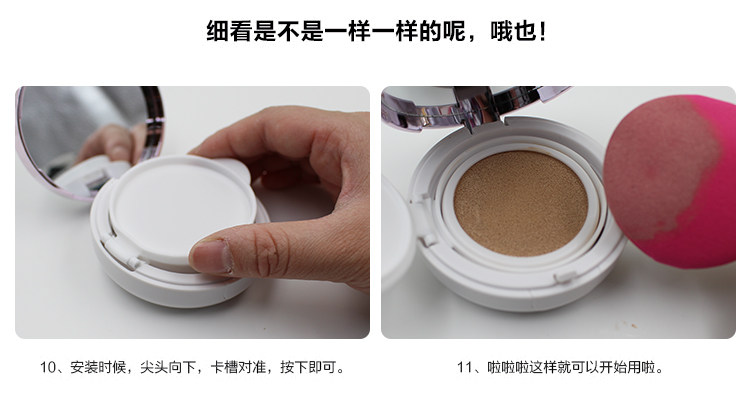 细看是不是一样一样的呢，哦也！

10、安装时候，尖头向下，卡槽对准，按下即可。

11、啦啦啦这样就可以开始用啦。