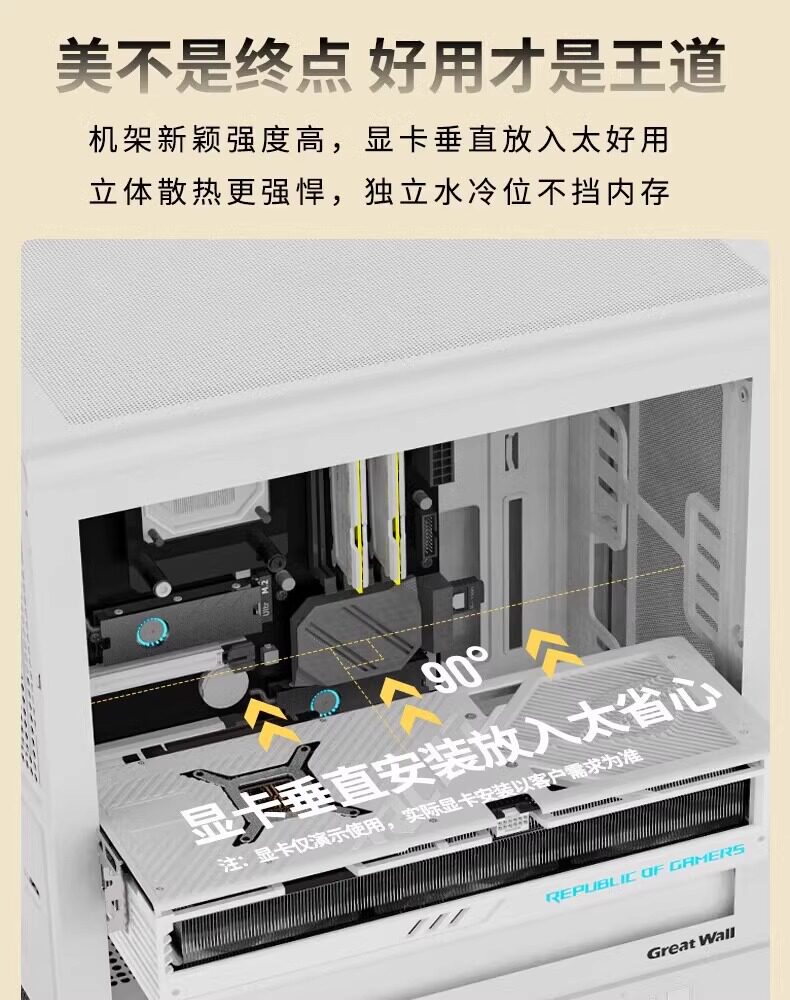 美不是终点 好用才是王道

机架新颖强度高，显卡垂直放入太好用
立体散热更强悍，独立水冷位不挡内存

M.2

90°

显卡垂直安装放入太省心

注：显卡仅演示使用，实际显卡安装以客户需求为准

REPUBLIC OF GAMERS

Great Wall