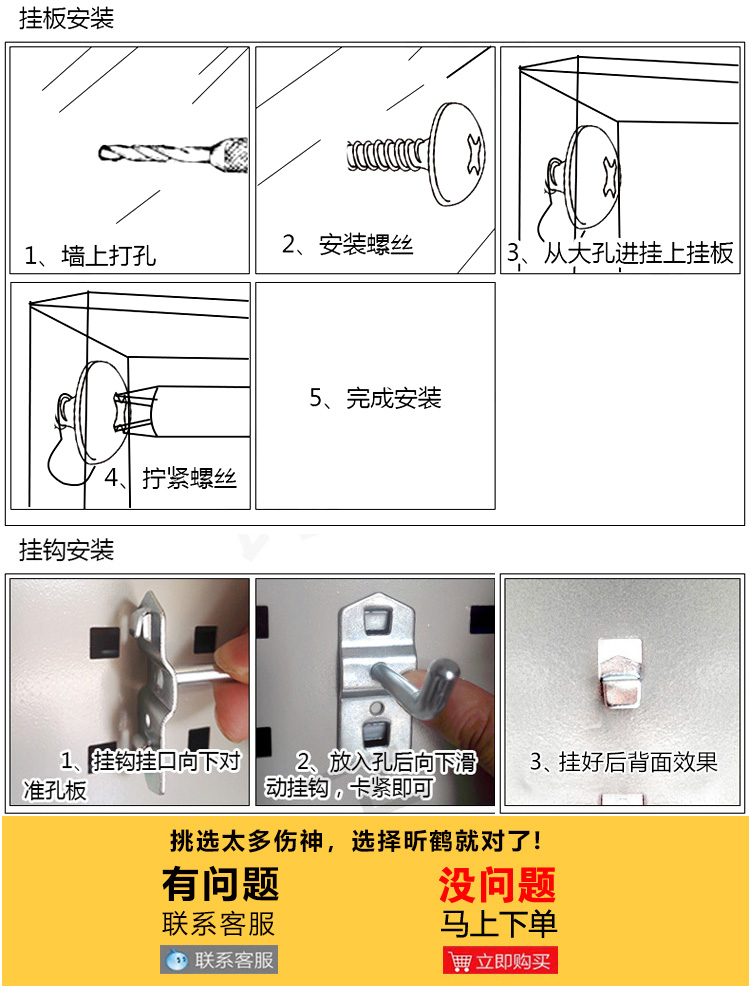 挂板安装

1、墙上打孔

2、安装螺丝

3、从大孔进挂上挂板

4、拧紧螺丝

5、完成安装

挂钩安装

1、挂钩挂口向下对准孔板

2、放入孔后向下滑动挂钩，卡紧即可

3、挂好后背面效果

挑选太多伤神，选择昕鹤就对了!

有问题
联系客服
联系客服

没问题
马上下单
立即购买