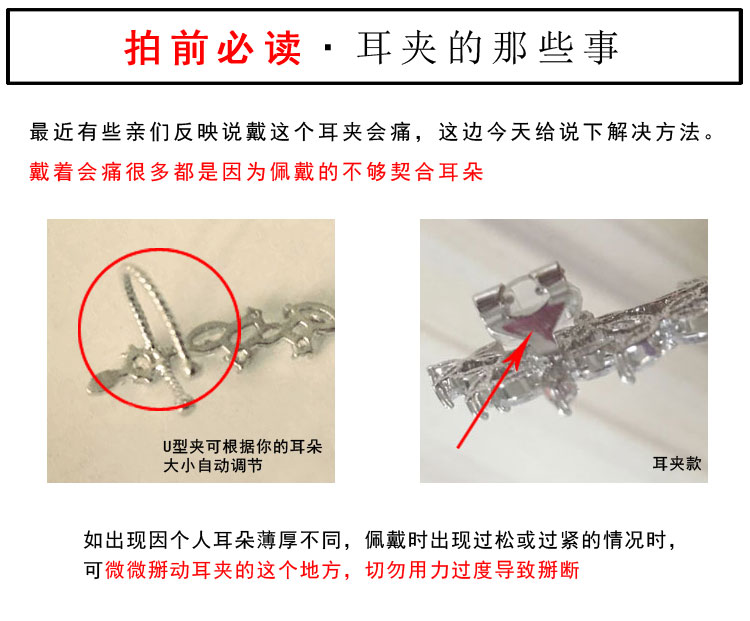 拍前必读 · 耳夹的那些事

最近有些亲们反映说戴这个耳夹会痛，这边今天给说下解决方法。
戴着会痛很多都是因为佩戴的不够契合耳朵

U型夹可根据你的耳朵大小自动调节

耳夹款

如出现因个人耳朵薄厚不同，佩戴时出现过松或过紧的情况时，可微微掰动耳夹的这个地方，切勿用力过度导致掰断