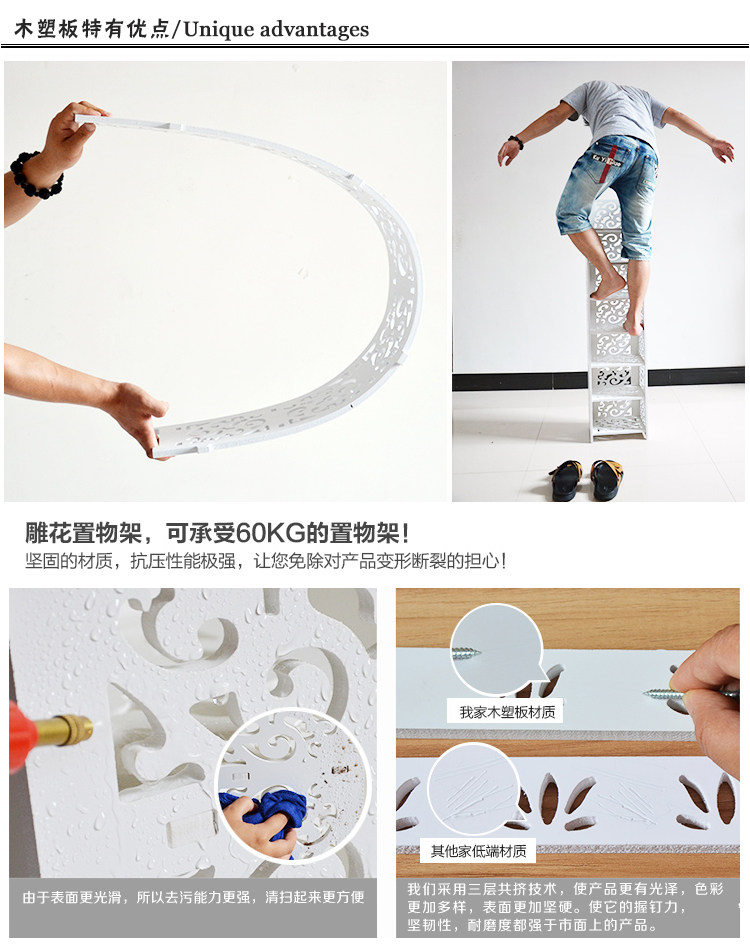 木塑板特有优点/Unique advantages

雕花置物架，可承受60KG的置物架！
坚固的材质，抗压性能极强，让您免除对产品变形断裂的担心！

我家木塑板材质

其他家低端材质

由于表面更光滑，所以去污能力更强，清扫起来更方便

我们采用三层共挤技术，使产品更有光泽，色彩更加多样，表面更加坚硬。使它的握钉力，坚韧性，耐磨度都强于市面上的产品。