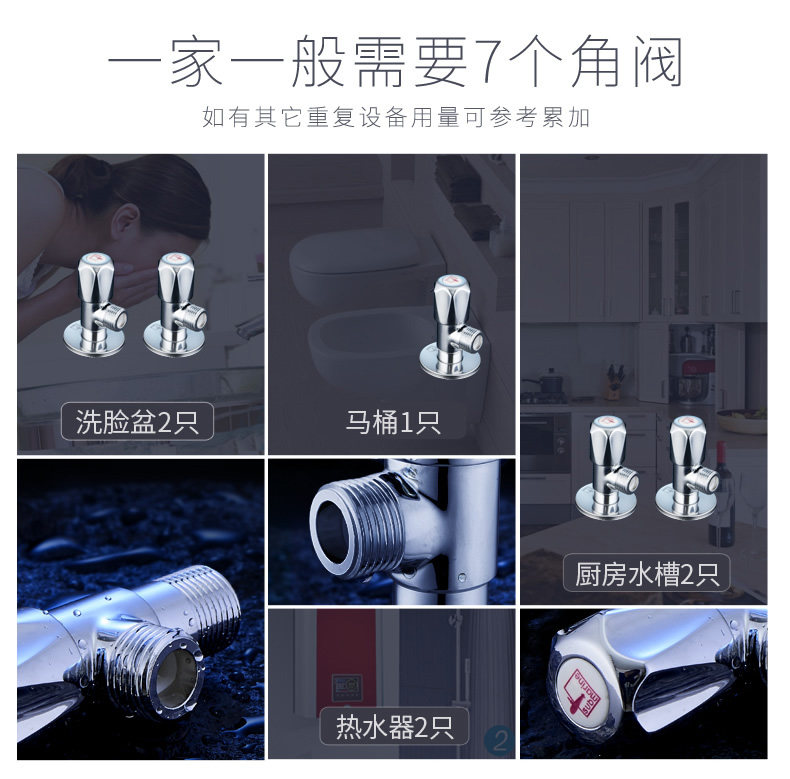 一家一般需要7个角阀

如有其它重复设备用量可参考累加

洗脸盆2只

马桶1只

厨房水槽2只

热水器2只

2