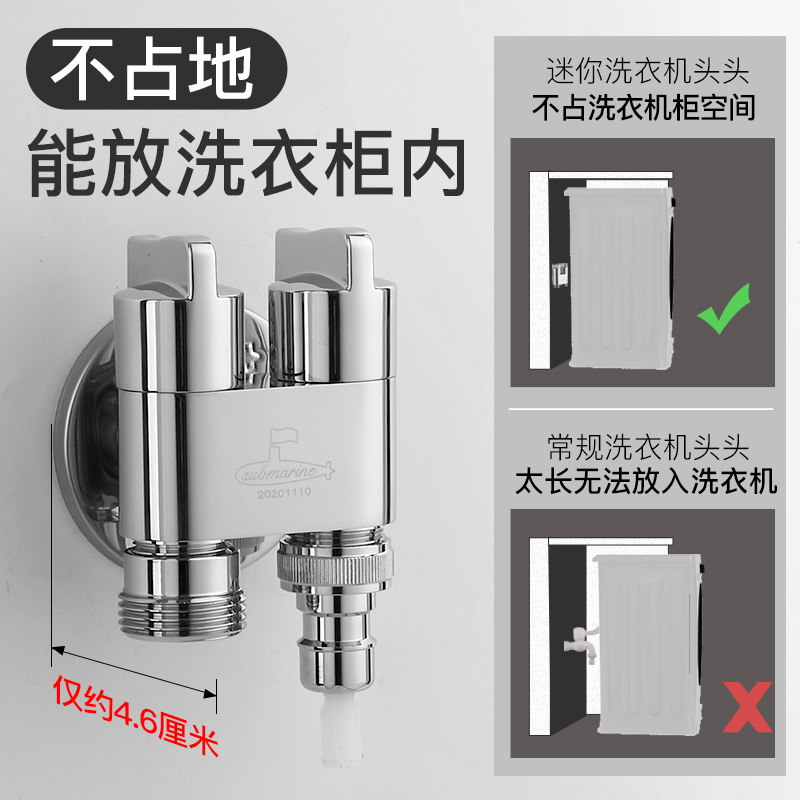 不占地
能放洗衣柜内

submarine
20201110

仅约4.6厘米

迷你洗衣机头头
不占洗衣机柜空间

常规洗衣机头头
太长无法放入洗衣机