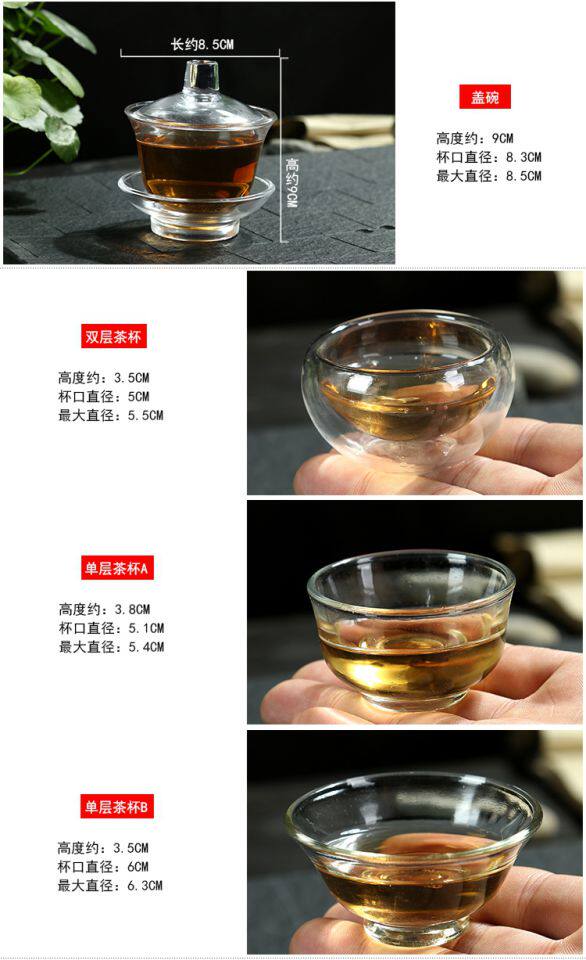 长约8.5CM

高约9CM

盖碗

高度约：9CM
杯口直径：8.3CM
最大直径：8.5CM

双层茶杯

高度约：3.5CM
杯口直径：5CM
最大直径：5.5CM

单层茶杯A

高度约：3.8CM
杯口直径：5.1CM
最大直径：5.4CM

单层茶杯B

高度约：3.5CM
杯口直径：6CM
最大直径：6.3CM