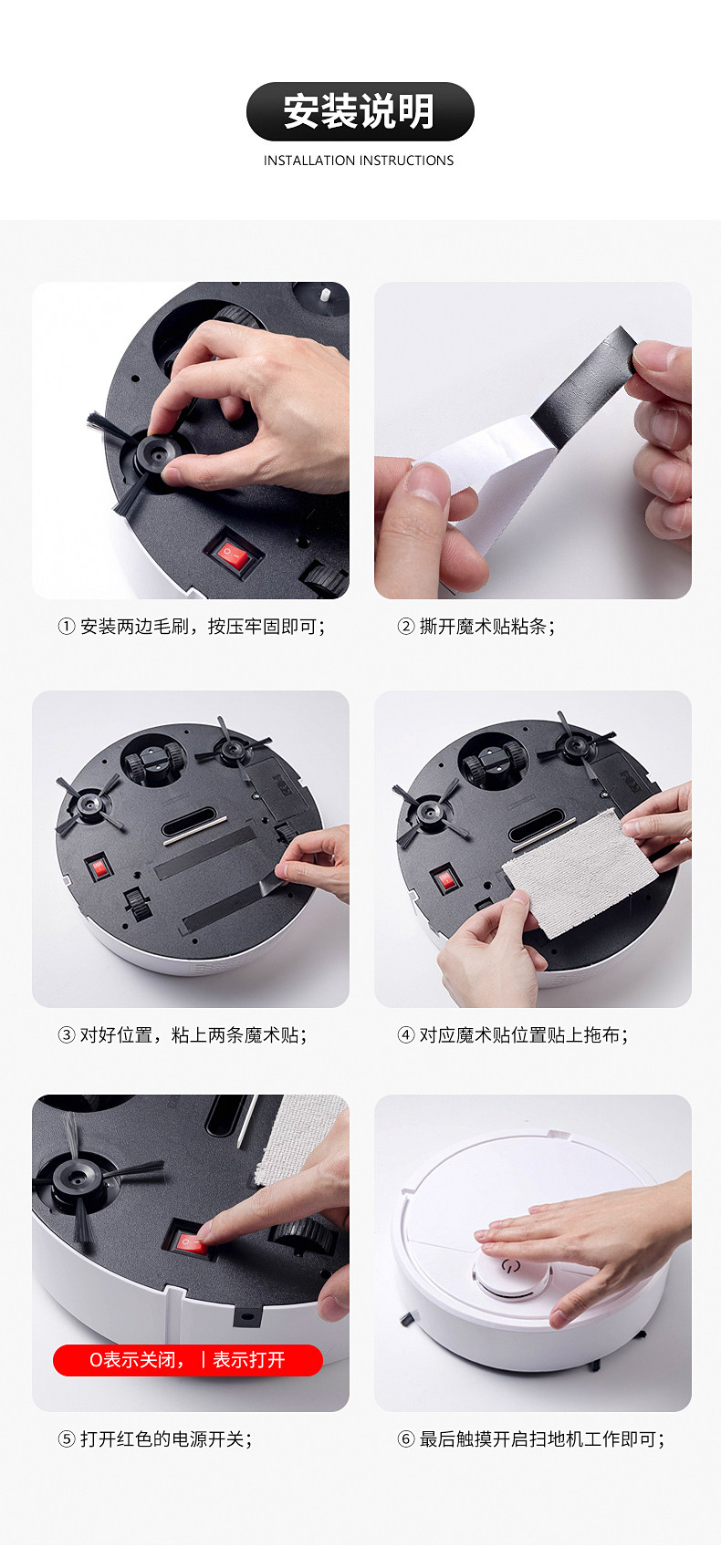 安装说明

INSTALLATION INSTRUCTIONS

① 安装两边毛刷，按压牢固即可；

② 撕开魔术贴粘条；

③ 对好位置，粘上两条魔术贴；

④ 对应魔术贴位置贴上拖布；

O表示关闭，丨表示打开

⑤ 打开红色的电源开关；

⑥ 最后触摸开启扫地机工作即可；