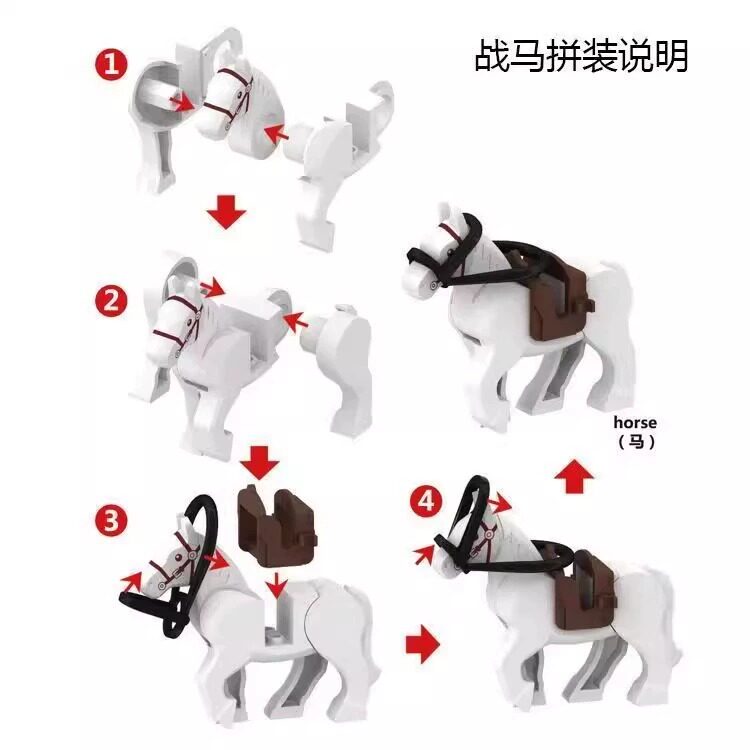 战马拼装说明

1

2

horse
（马）

3

4