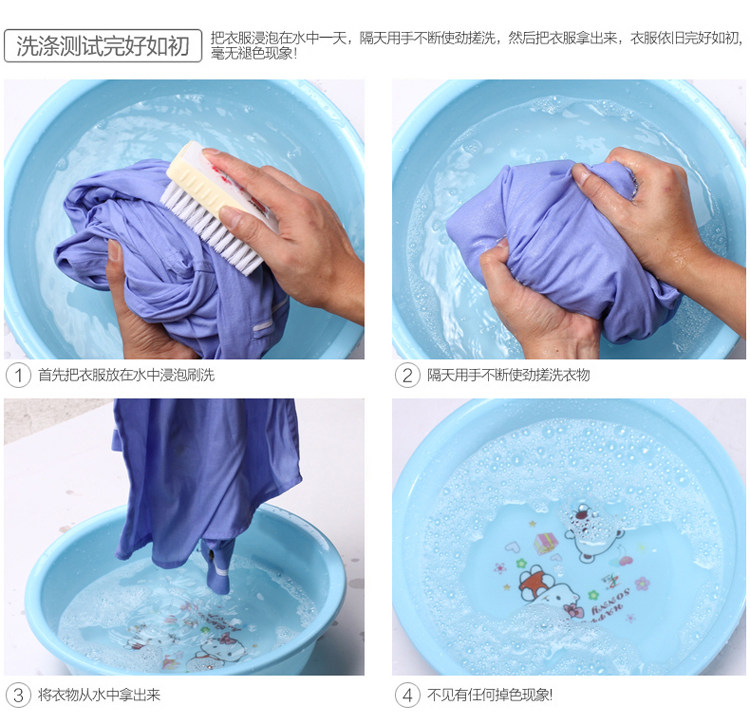 洗涤测试完好如初

把衣服浸泡在水中一天，隔天用手不断使劲搓洗，然后把衣服拿出来，衣服依旧完好如初，毫无褪色现象！

1 首先把衣服放在水中浸泡刷洗

2 隔天用手不断使劲搓洗衣物

3 将衣物从水中拿出来

4 不见有任何掉色现象!