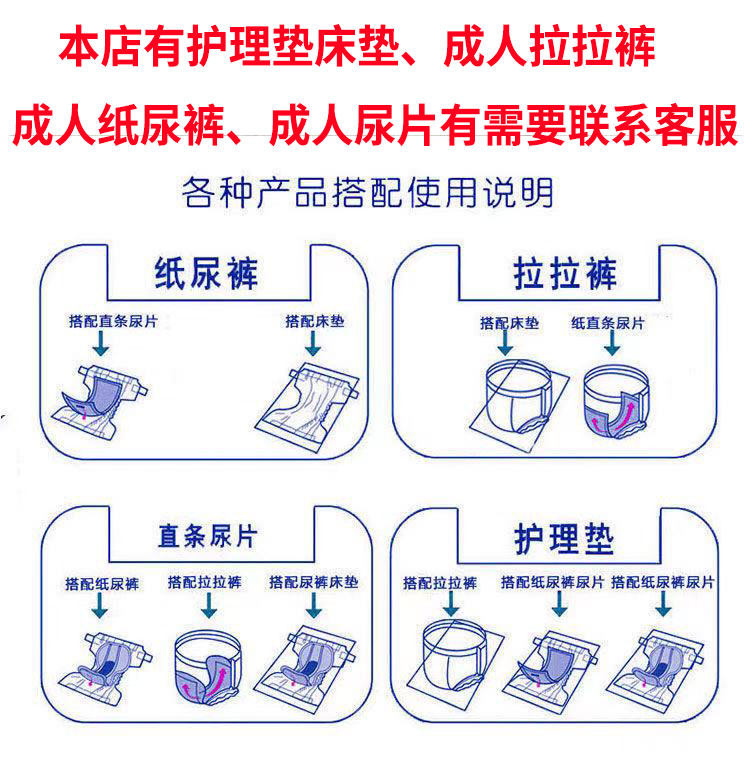 本店有护理垫床垫、成人拉拉裤

成人纸尿裤、成人尿片有需要联系客服

各种产品搭配使用说明

纸尿裤

搭配直条尿片

搭配床垫

拉拉裤

搭配床垫

纸直条尿片

直条尿片

搭配纸尿裤

搭配拉拉裤

搭配尿裤床垫

护理垫

搭配拉拉裤

搭配纸尿裤尿片

搭配纸尿裤尿片