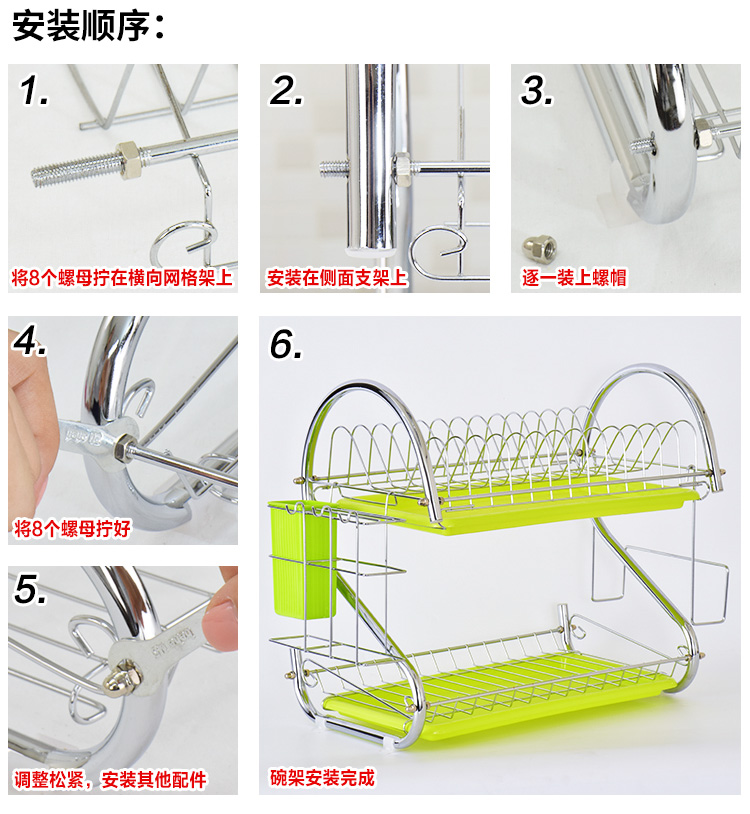 安装顺序：

1.
将8个螺母拧在横向网格架上

2.
安装在侧面支架上

3.
逐一装上螺帽

4.
将8个螺母拧好

5.
调整松紧，安装其他配件

6.
碗架安装完成