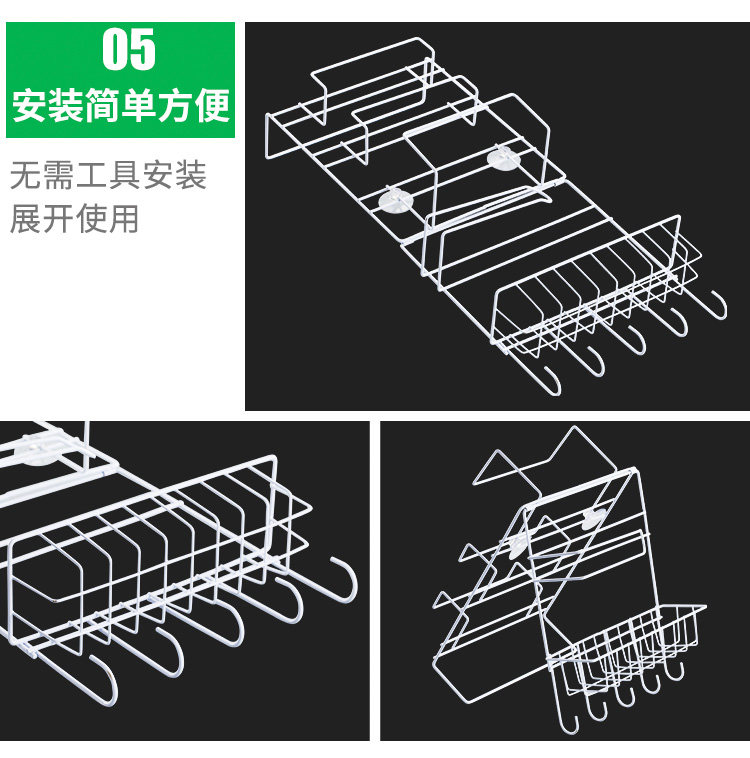 05
安装简单方便

无需工具安装
展开使用