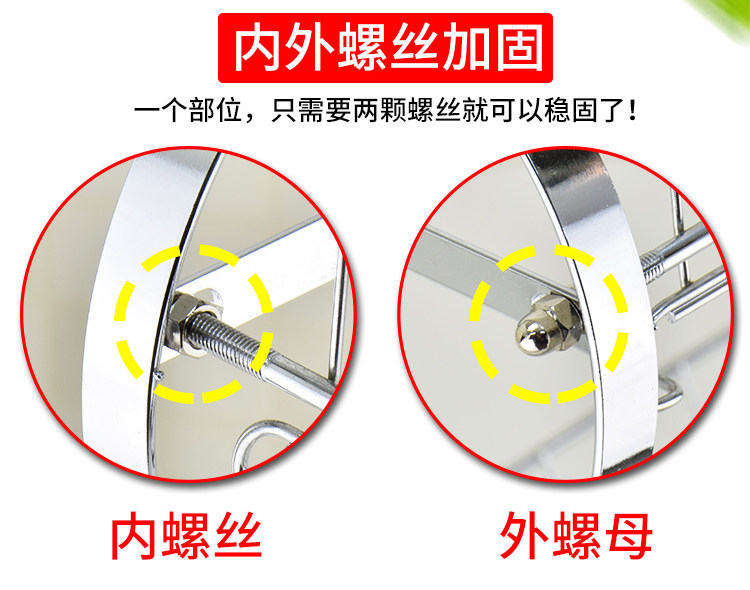 内外螺丝加固

一个部位，只需要两颗螺丝就可以稳固了！

内螺丝

外螺母