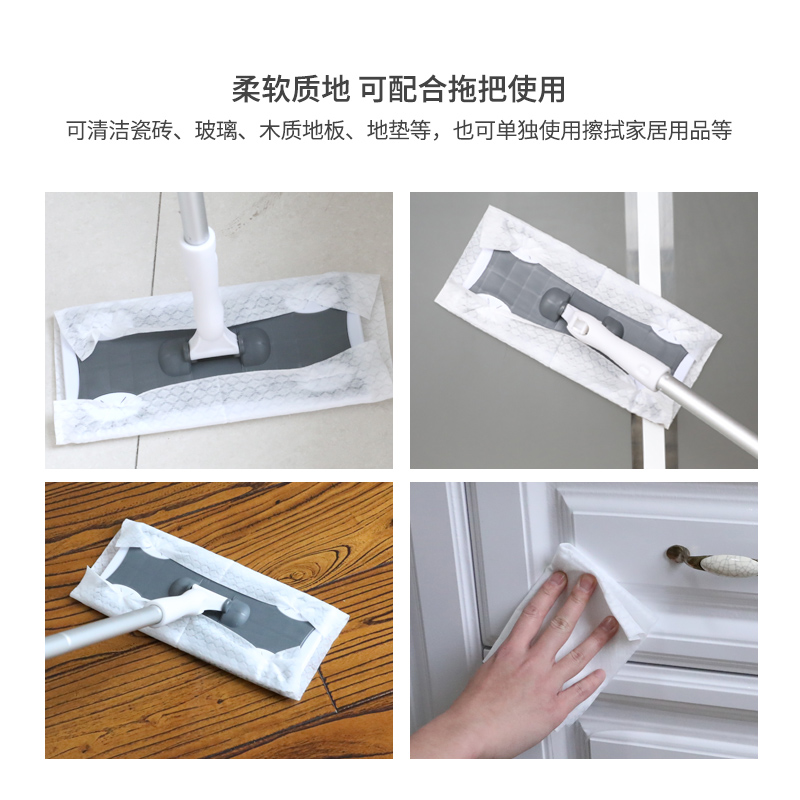 柔软质地 可配合拖把使用

可清洁瓷砖、玻璃、木质地板、地垫等，也可单独使用擦拭家居用品等