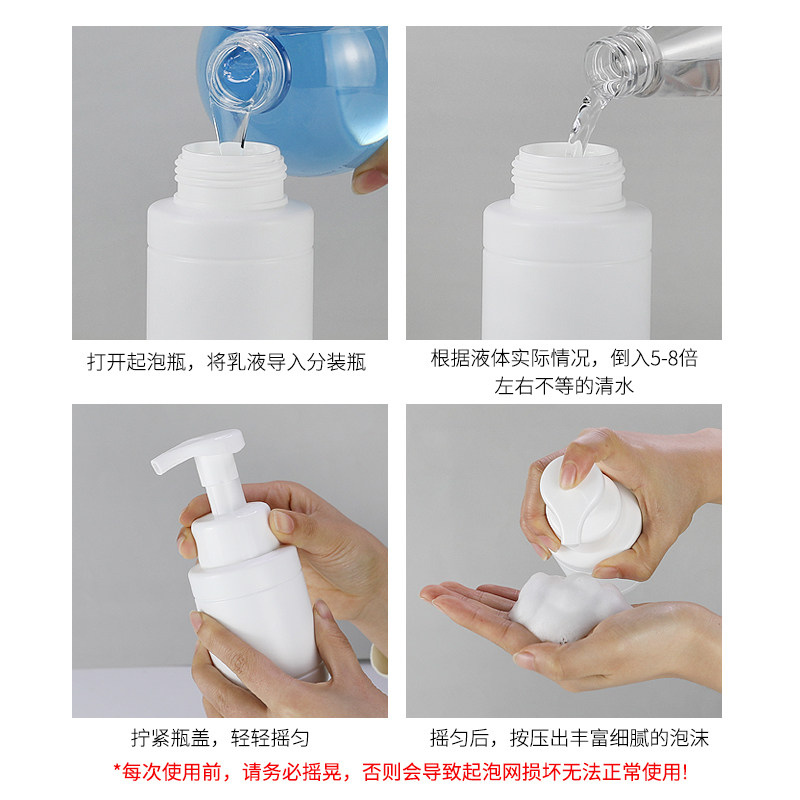 打开起泡瓶，将乳液导入分装瓶

根据液体实际情况，倒入5-8倍左右不等的清水

拧紧瓶盖，轻轻摇匀

摇匀后，按压出丰富细腻的泡沫

*每次使用前，请务必摇晃，否则会导致起泡网损坏无法正常使用!