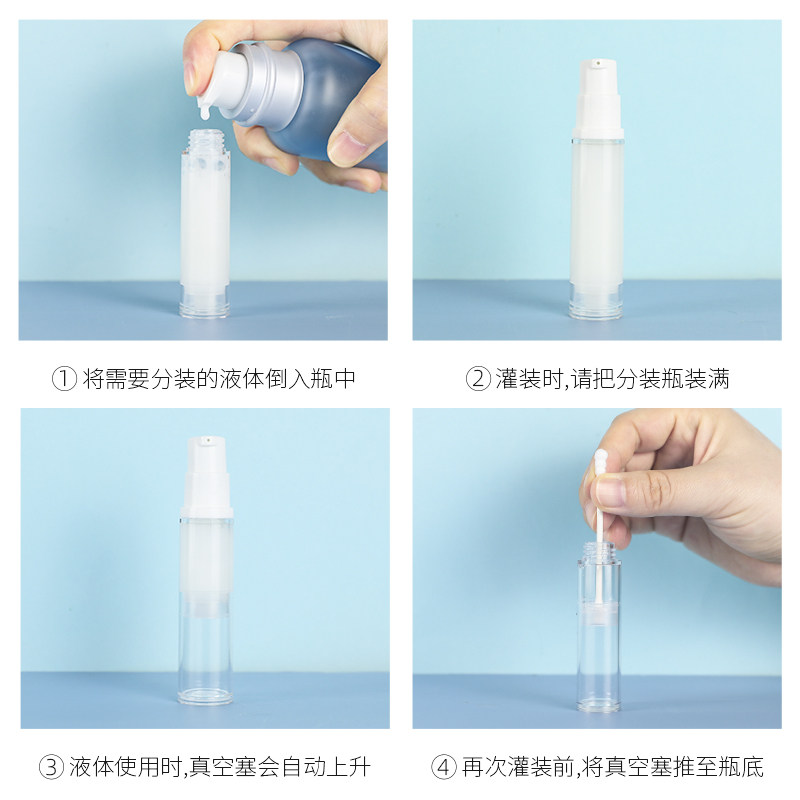 ① 将需要分装的液体倒入瓶中

② 灌装时,请把分装瓶装满

③ 液体使用时,真空塞会自动上升

④ 再次灌装前,将真空塞推至瓶底