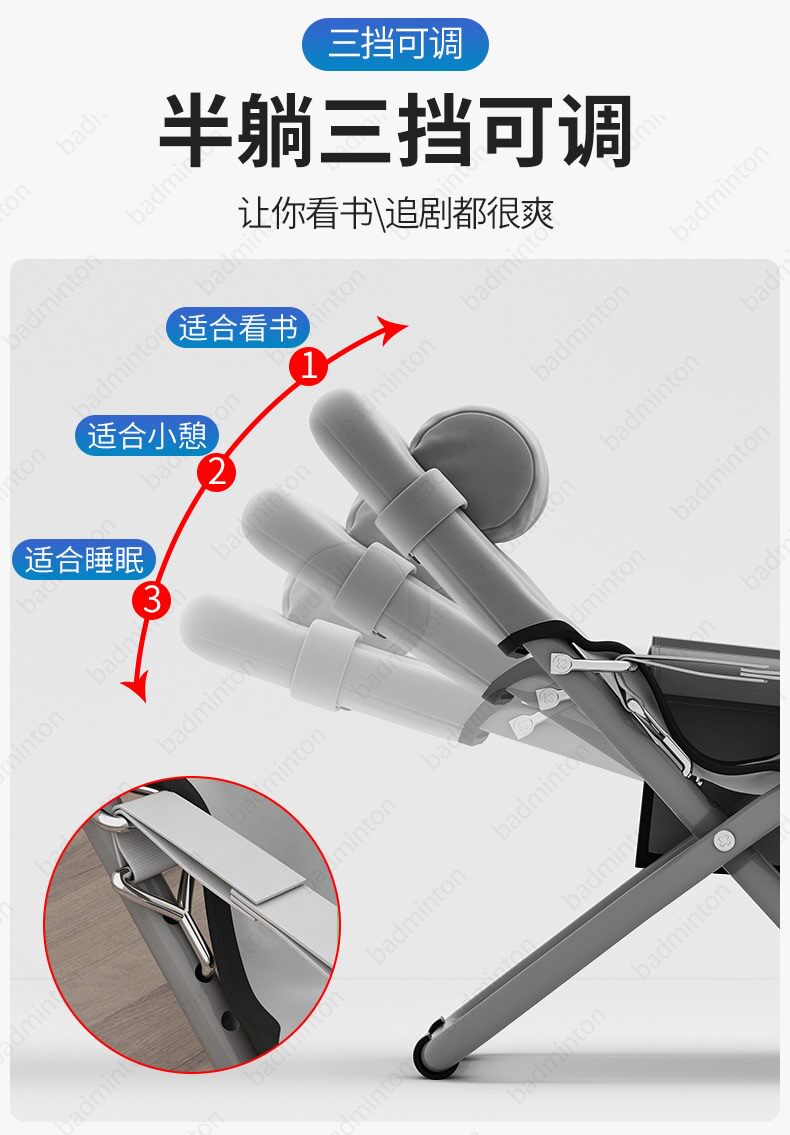 三挡可调

半躺三挡可调

让你看书\追剧都很爽

适合看书

1

适合小憩

2

适合睡眠

3

badminton