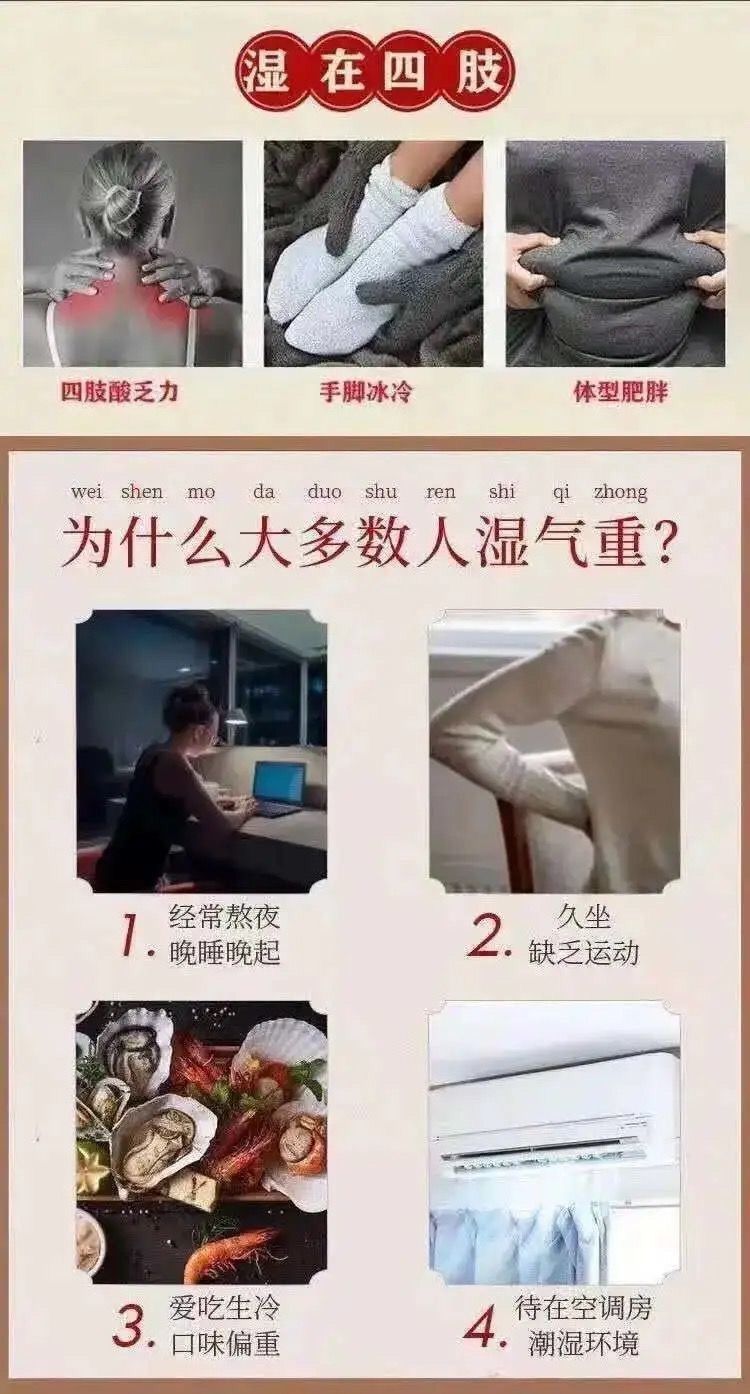 湿在四肢

四肢酸乏力

手脚冰冷

体型肥胖

wei shen mo da duo shu ren shi qi zhong
为什么大多数人湿气重?

1. 经常熬夜
晚睡晚起

2. 久坐
缺乏运动

3. 爱吃生冷
口味偏重

4. 待在空调房
潮湿环境