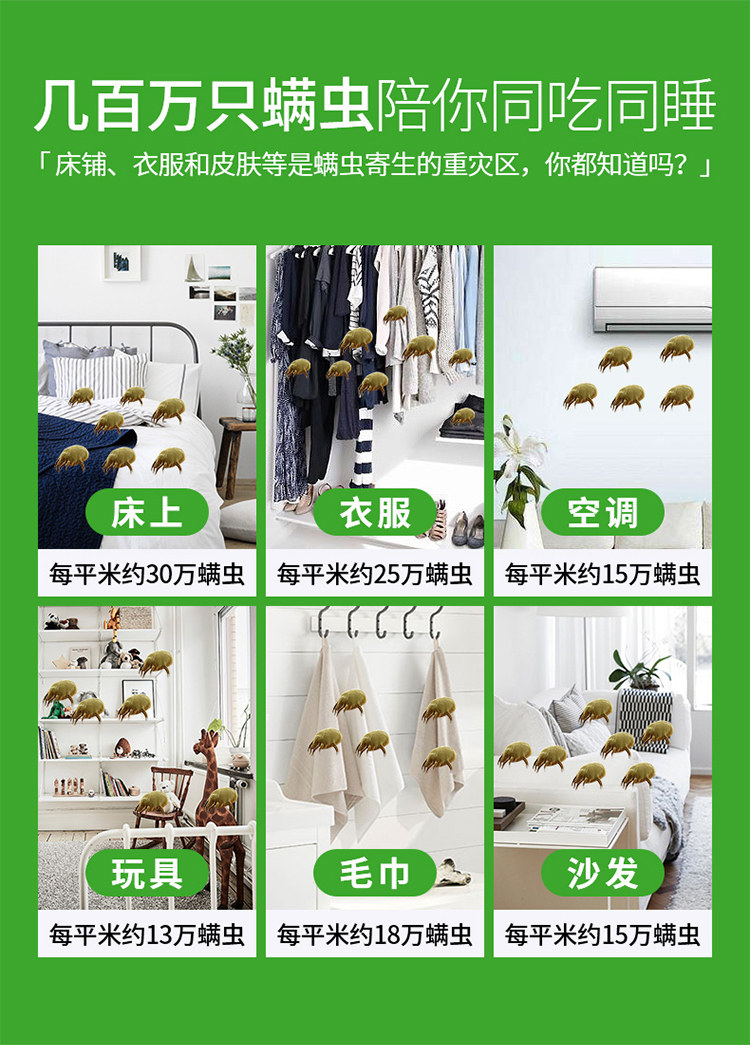 几百万只螨虫陪你同吃同睡

「床铺、衣服和皮肤等是螨虫寄生的重灾区，你都知道吗？」

床上
每平米约30万螨虫

衣服
每平米约25万螨虫

空调
每平米约15万螨虫

玩具
每平米约13万螨虫

毛巾
每平米约18万螨虫

沙发
每平米约15万螨虫