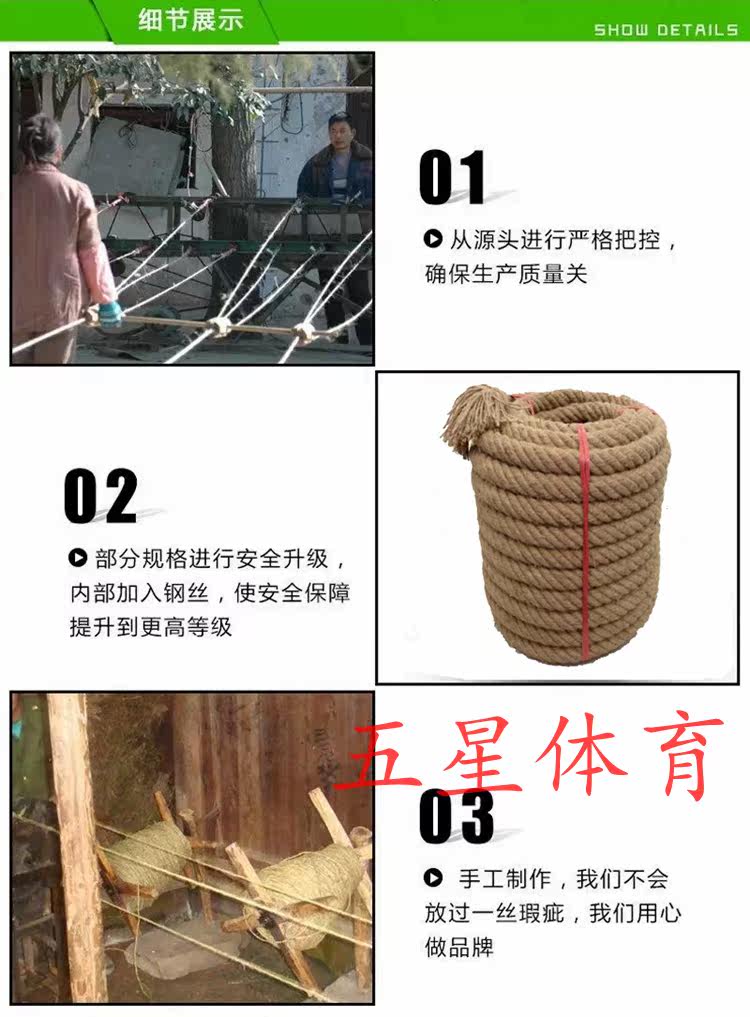 细节展示

SHOW DETAILS

01

从源头进行严格把控，确保生产质量关

02

部分规格进行安全升级，内部加入钢丝，使安全保障提升到更高等级

五星体育

03

手工制作，我们不会放过一丝瑕疵，我们用心做品牌