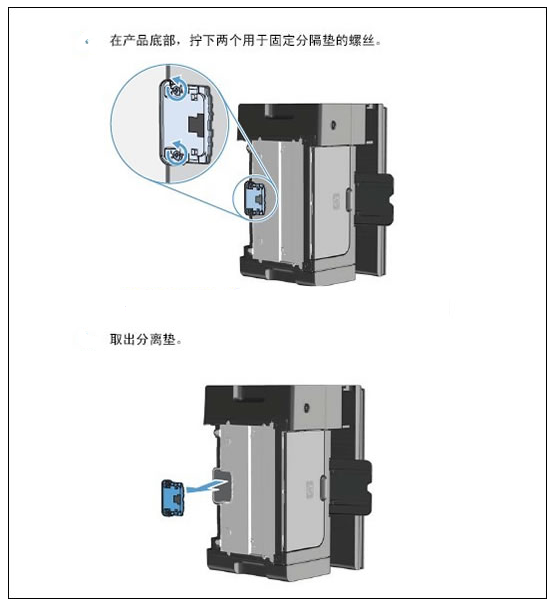 在产品底部，拧下两个用于固定分隔垫的螺丝。

取出分离垫。