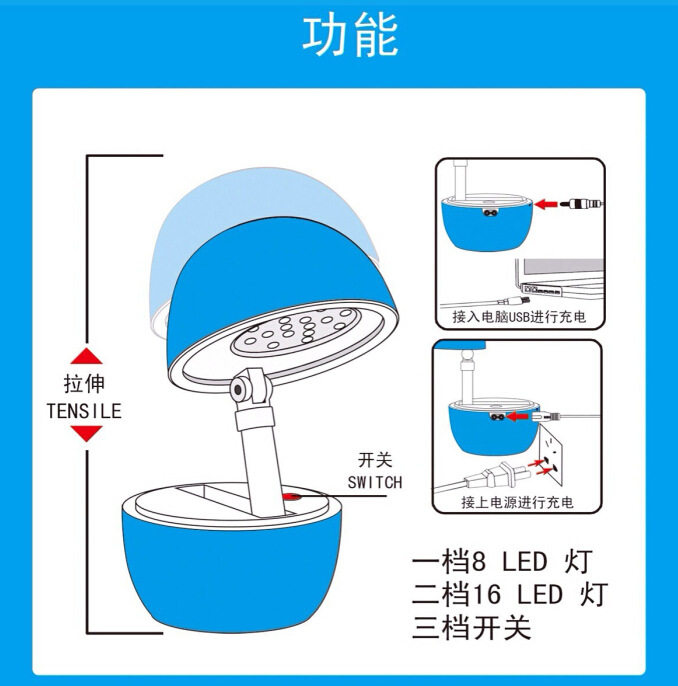 功能

拉伸
TENSILE

开关
SWITCH

接入电脑USB进行充电

接上电源进行充电

一档8 LED 灯
二档16 LED 灯
三档开关