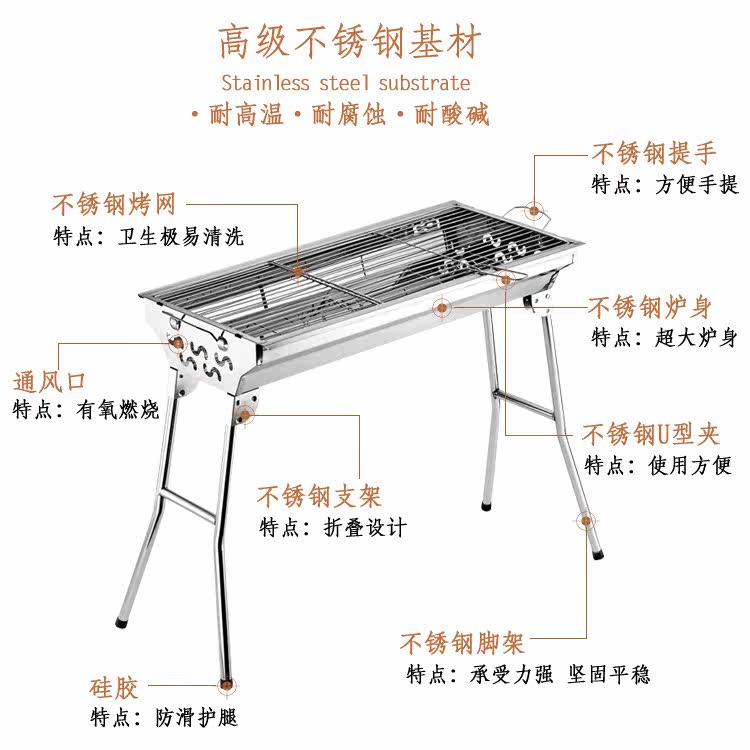 高级不锈钢基材
Stainless steel substrate
·耐高温·耐腐蚀·耐酸碱

不锈钢提手
特点：方便手提

不锈钢烤网
特点：卫生极易清洗

不锈钢炉身
特点：超大炉身

通风口
特点：有氧燃烧

不锈钢U型夹
特点：使用方便

不锈钢支架
特点：折叠设计

不锈钢脚架
特点：承受力强 坚固平稳

硅胶
特点：防滑护腿