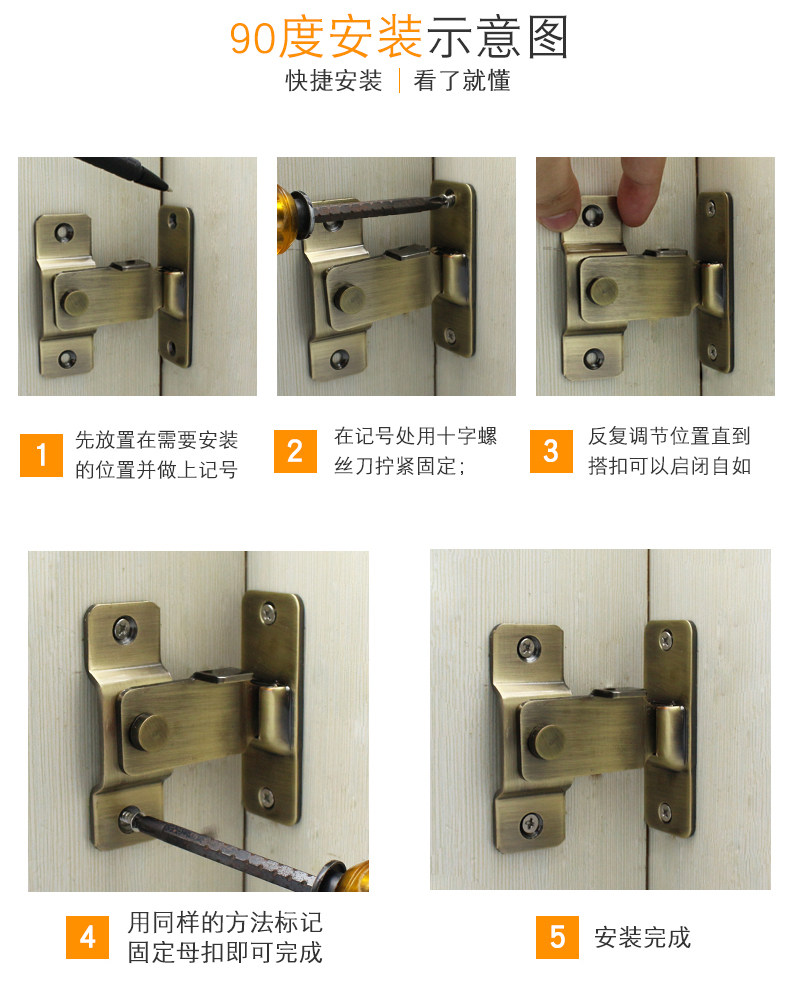 90度安装示意图
快捷安装 | 看了就懂

1 先放置在需要安装的位置并做上记号

2 在记号处用十字螺丝刀拧紧固定；

3 反复调节位置直到搭扣可以启闭自如

4 用同样的方法标记固定母扣即可完成

5 安装完成