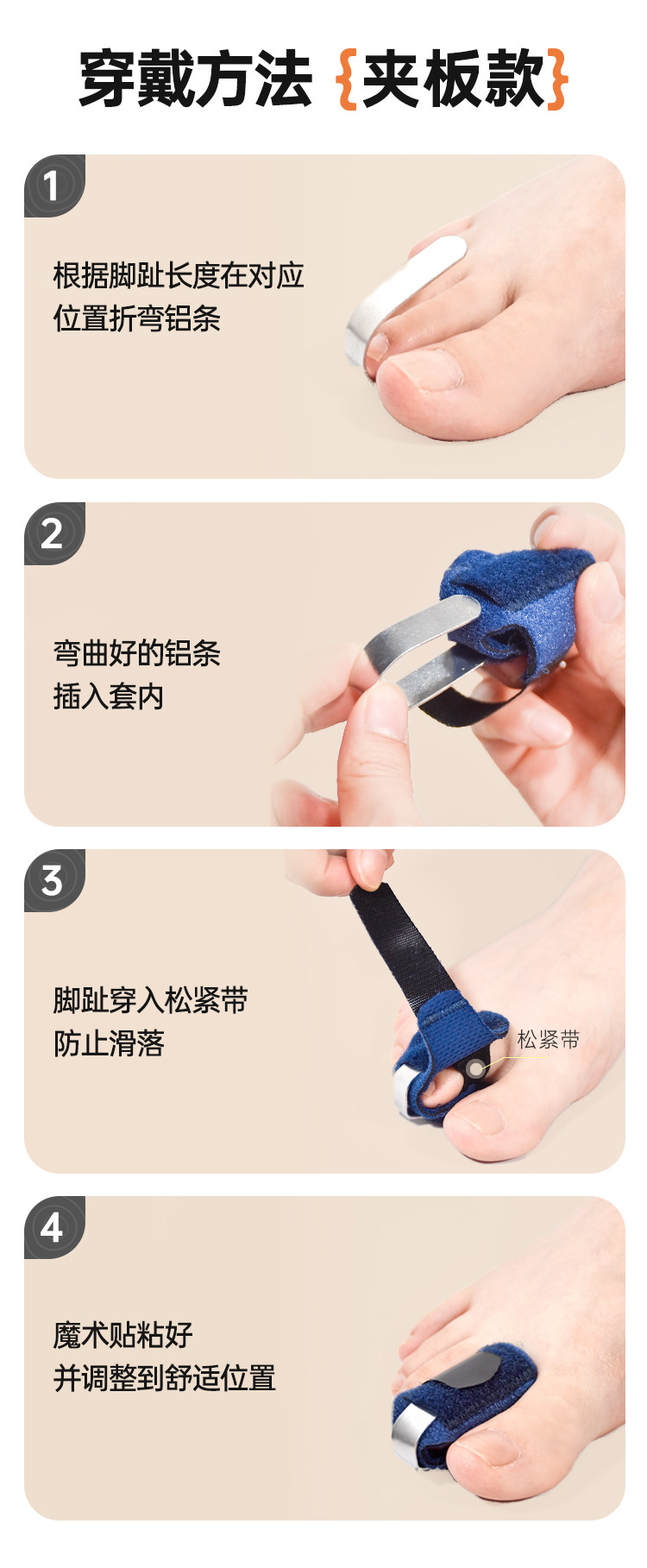 穿戴方法 {夹板款}

1

根据脚趾长度在对应位置折弯铝条

2

弯曲好的铝条插入套内

3

脚趾穿入松紧带防止滑落

松紧带

4

魔术贴粘好并调整到舒适位置