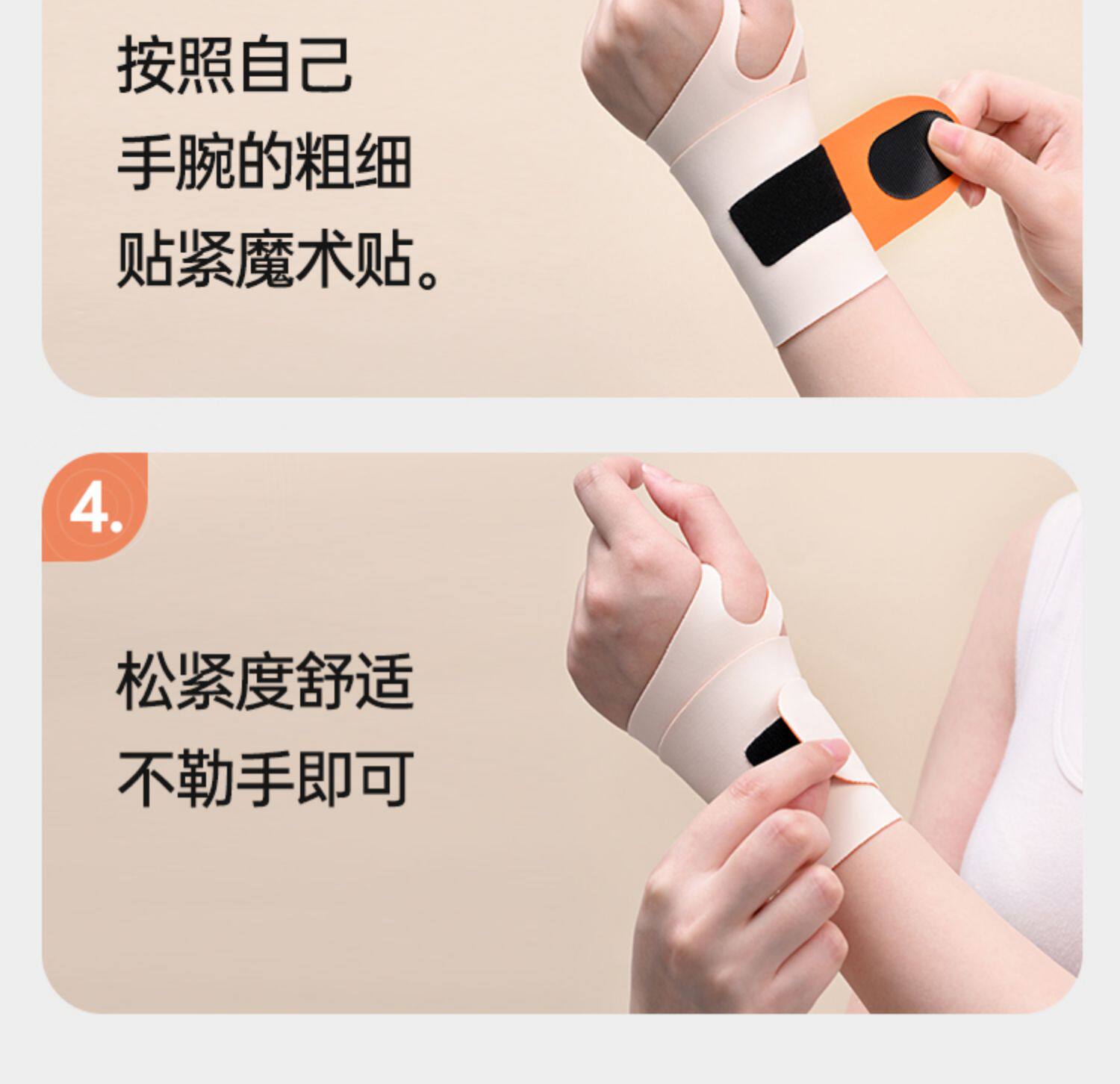 按照自己
手腕的粗细
贴紧魔术贴。

4.

松紧度舒适
不勒手即可