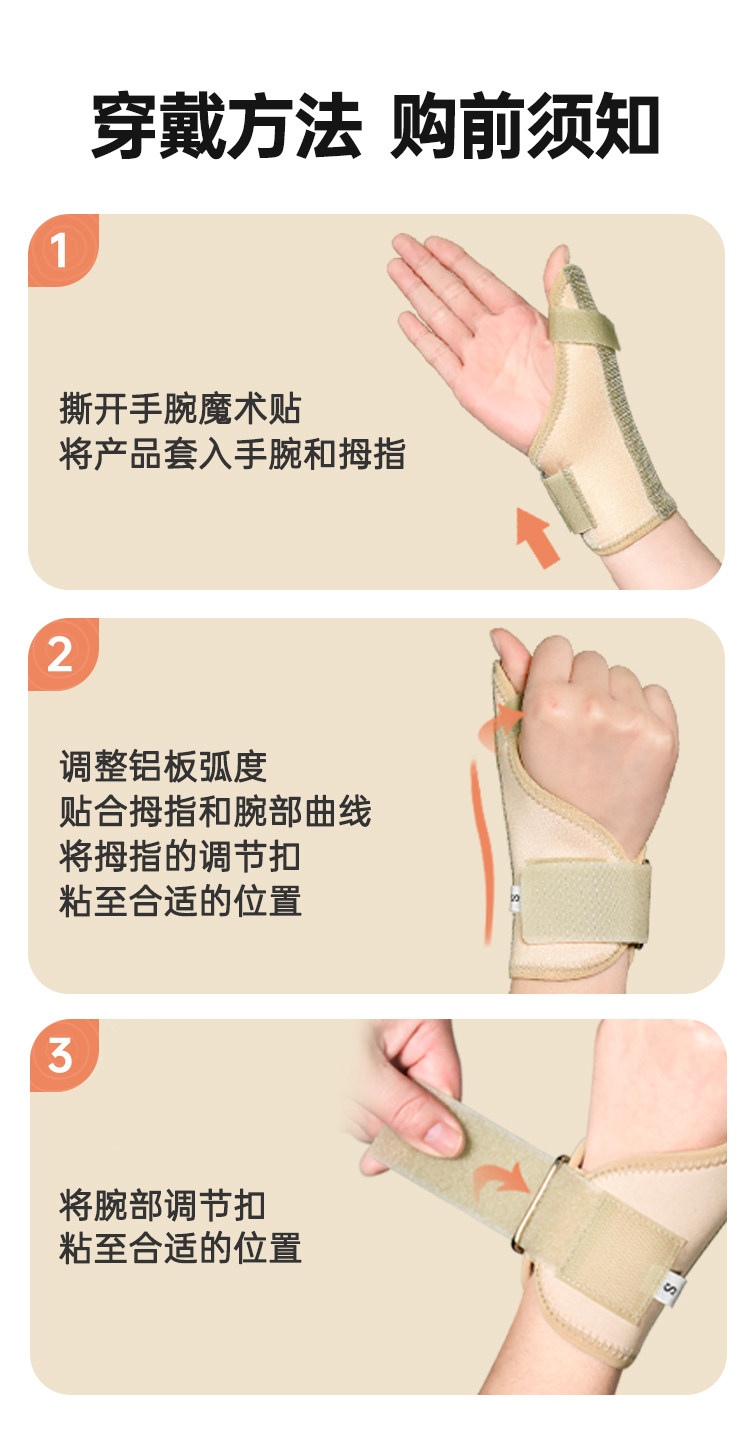 穿戴方法 购前须知

1

撕开手腕魔术贴
将产品套入手腕和拇指

2

调整铝板弧度
贴合拇指和腕部曲线
将拇指的调节扣
粘至合适的位置

S

3

将腕部调节扣
粘至合适的位置

S