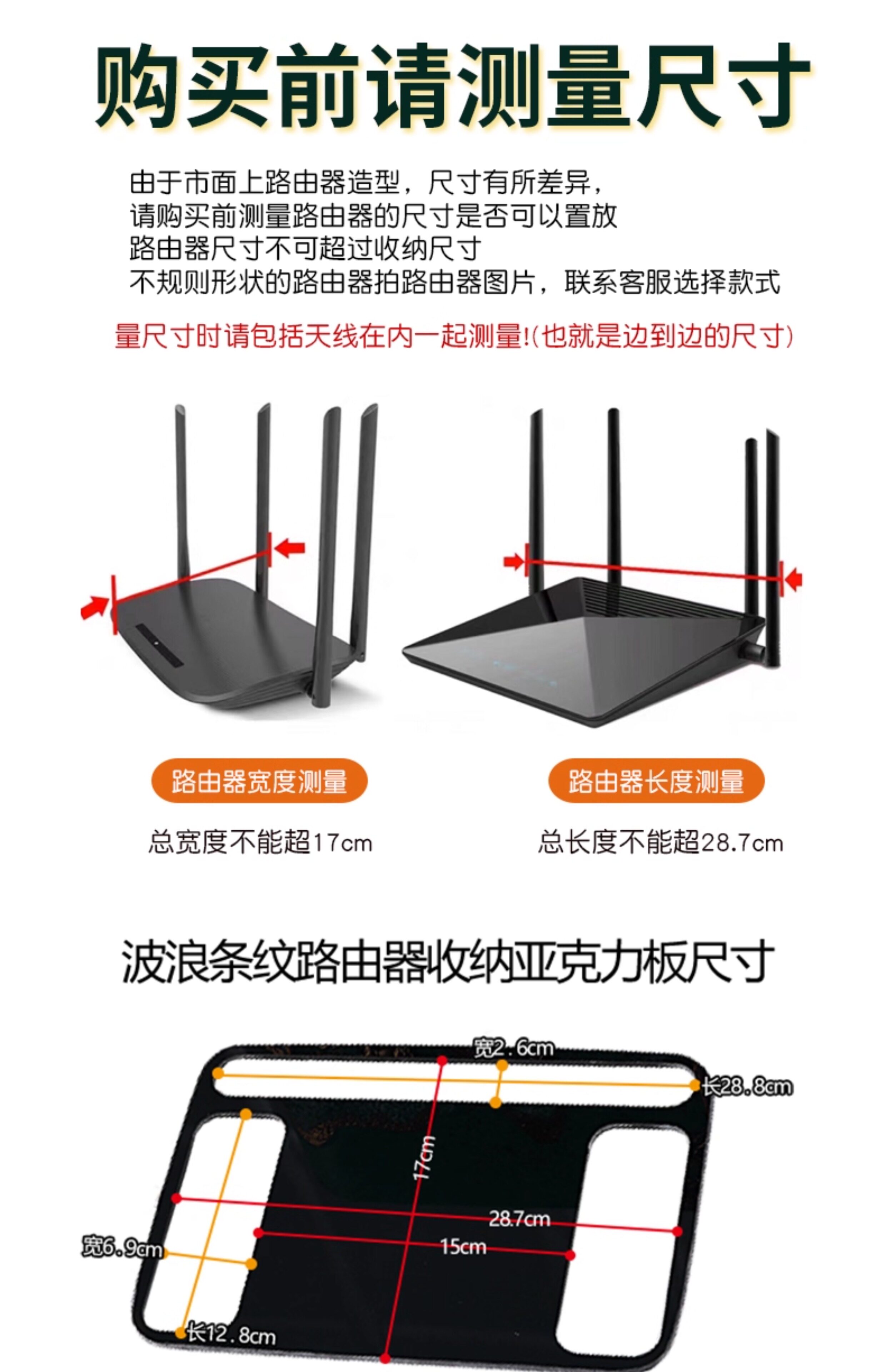 购买前请测量尺寸

由于市面上路由器造型，尺寸有所差异，
请购买前测量路由器的尺寸是否可以置放
路由器尺寸不可超过收纳尺寸
不规则形状的路由器拍路由器图片，联系客服选择款式

量尺寸时请包括天线在内一起测量!(也就是边到边的尺寸)

路由器宽度测量

总宽度不能超17cm

路由器长度测量

总长度不能超28.7cm

波浪条纹路由器收纳亚克力板尺寸

宽2.6cm
长28.8cm
17cm
28.7cm
15cm
宽6.9cm
长12.8cm